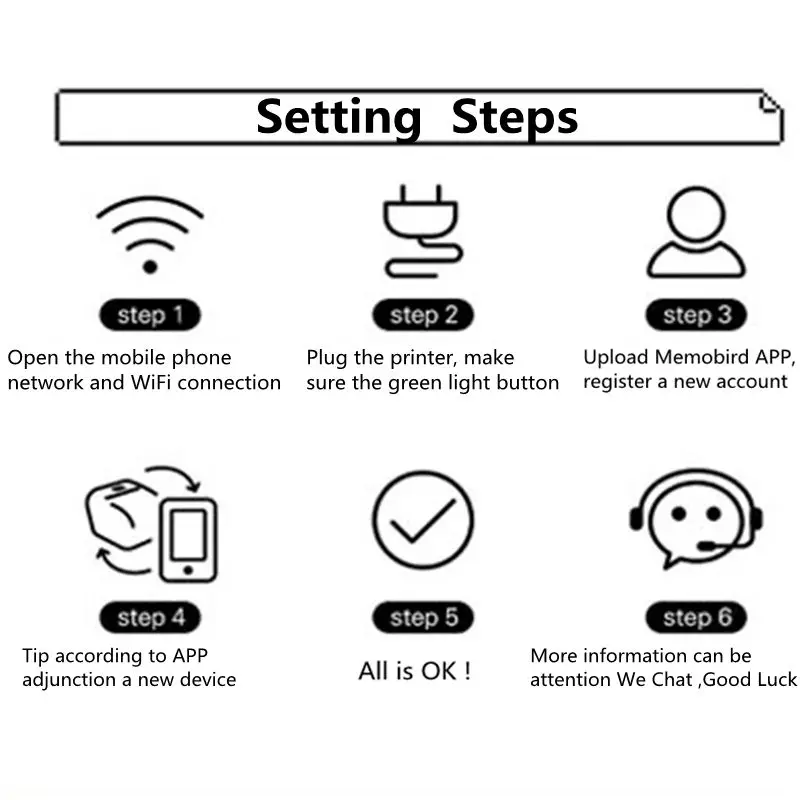 Setting Steps

step 1

Open the mobile phone network and WiFi connection

step 2

Plug the printer, make sure the green light button

step 3

Upload Memobird APP, register a new account

step 4

Tip according to APP adjunction a new device

step 5

All is OK !

step 6

More information can be attention We Chat ,Good Luck