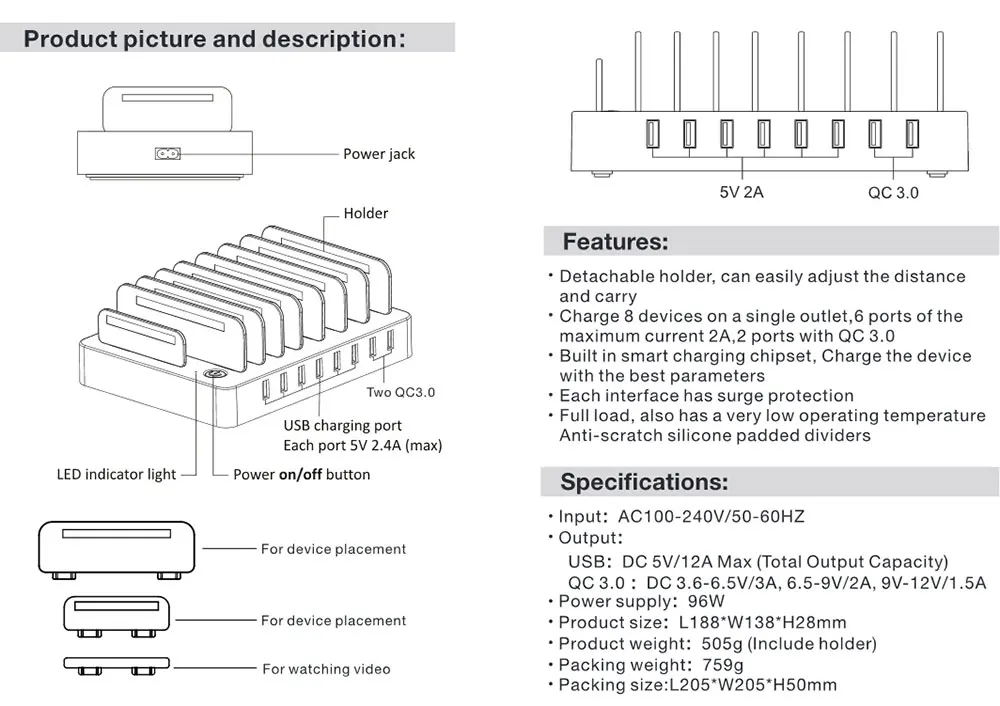 Product picture and description:

Power jack

Holder

Two QC3.0

USB charging port
Each port 5V 2.4A (max)

LED indicator light

Power on/off button

For device placement

For device placement

For watching video

5V 2A

QC 3.0

Features:

· Detachable holder, can easily adjust the distance and carry
· Charge 8 devices on a single outlet,6 ports of the maximum current 2A,2 ports with QC 3.0
· Built in smart charging chipset, Charge the device with the best parameters
· Each interface has surge protection
· Full load, also has a very low operating temperature Anti-scratch silicone padded dividers

Specifications:

· Input: AC100-240V/50-60HZ
· Output:
USB: DC 5V/12A Max (Total Output Capacity)
QC 3.0 : DC 3.6-6.5V/3A, 6.5-9V/2A, 9V-12V/1.5A
· Power supply: 96W
· Product size: L188*W138*H28mm
· Product weight: 505g (Include holder)
· Packing weight: 759g
· Packing size:L205*W205*H50mm