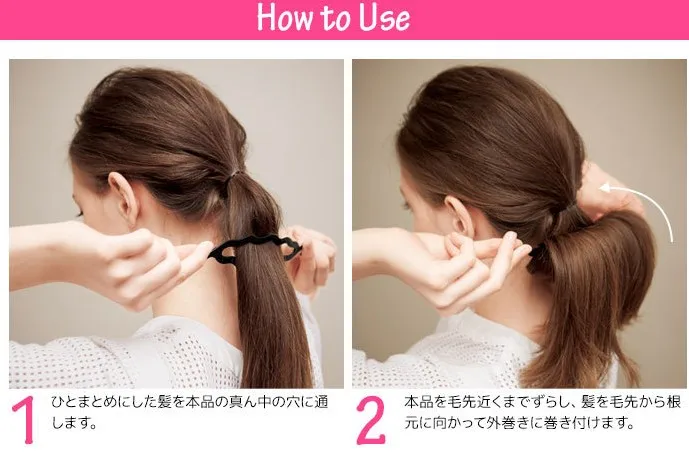 How to Use

1 ひとまとめにした髪を本品の真ん中の穴に通します。

2 本品を毛先近くまでずらし、髪を毛先から根元に向かって外巻きに巻き付けます。