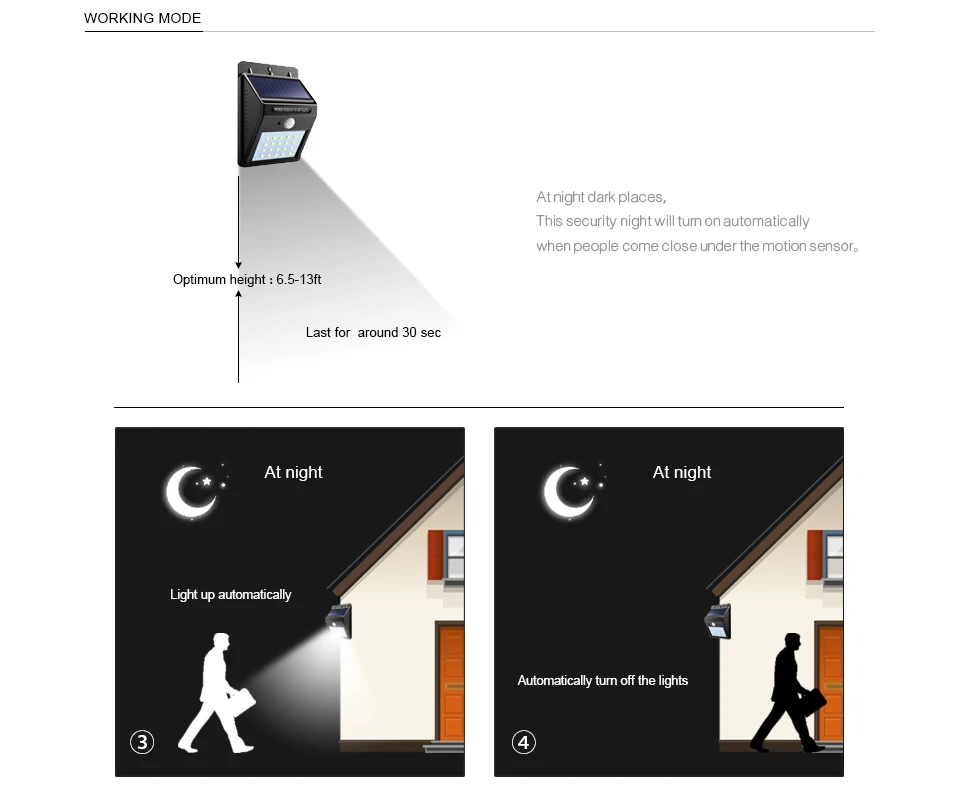 WORKING MODE

Optimum height : 6.5-13ft

Last for around 30 sec

At night dark places,
This security night will turn on automatically
when people come close under the motion sensor。

At night

Light up automatically

③

At night

Automatically turn off the lights

④