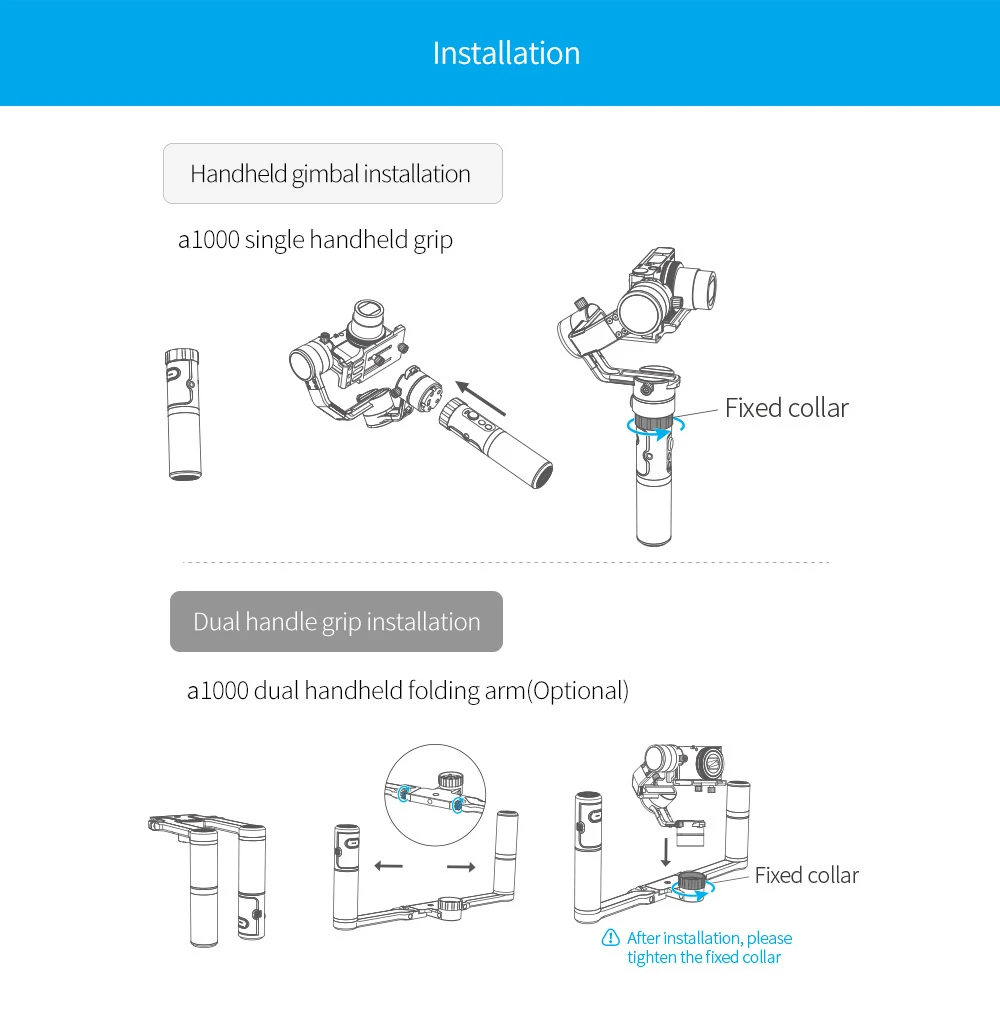 Installation

Handheld gimbal installation

a1000 single handheld grip

Fixed collar

Dual handle grip installation

a1000 dual handheld folding arm(Optional)

Fixed collar

After installation, please tighten the fixed collar