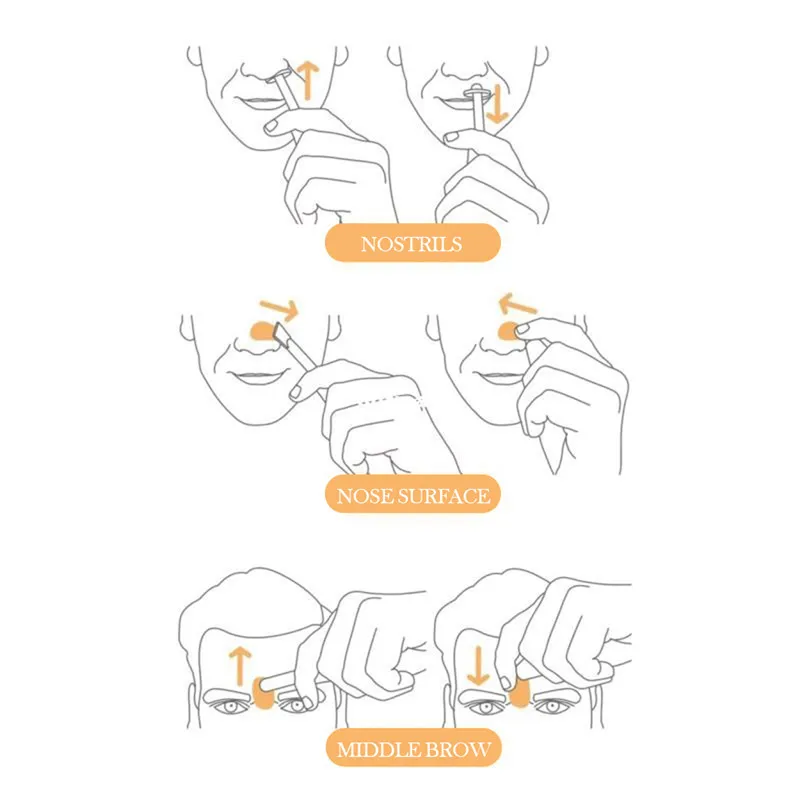 NOSTRILS

NOSE SURFACE

MIDDLE BROW