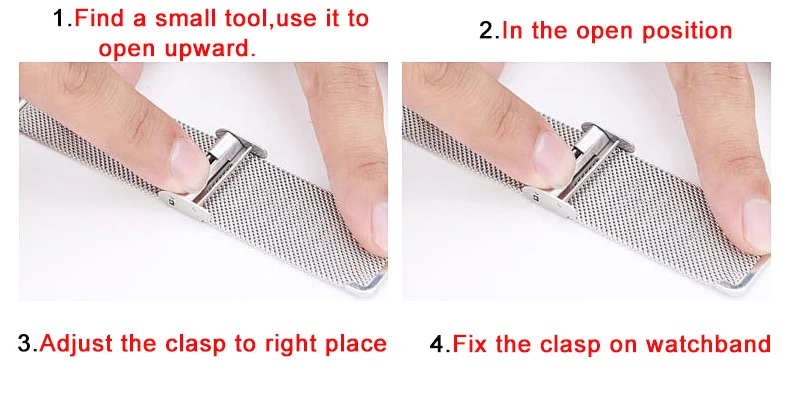 1.Find a small tool,use it to open upward.

2.In the open position

3.Adjust the clasp to right place

4.Fix the clasp on watchband