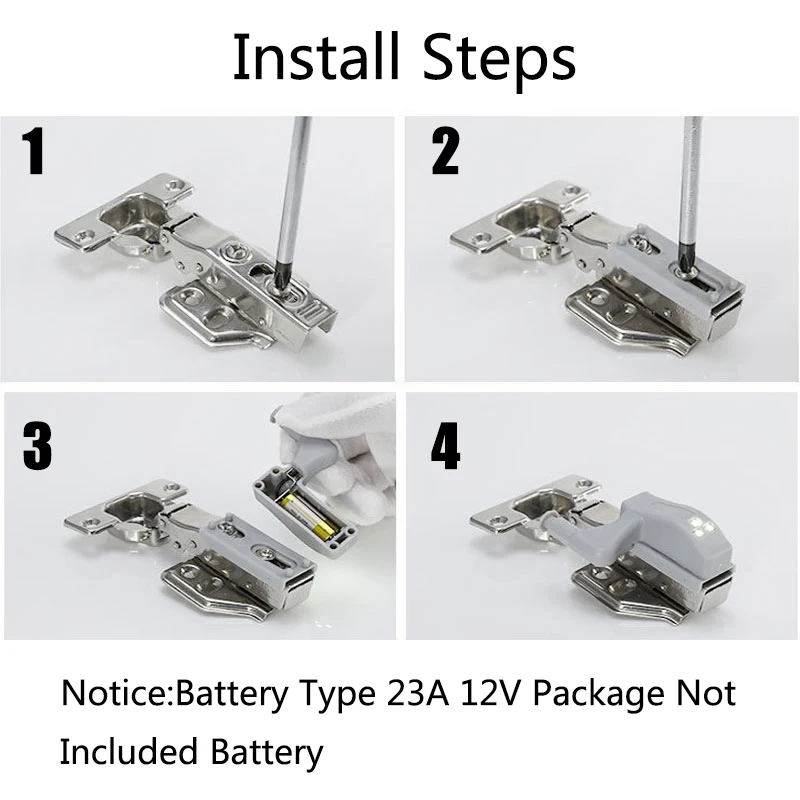 Install Steps

1

2

3

4

Notice:Battery Type 23A 12V Package Not Included Battery