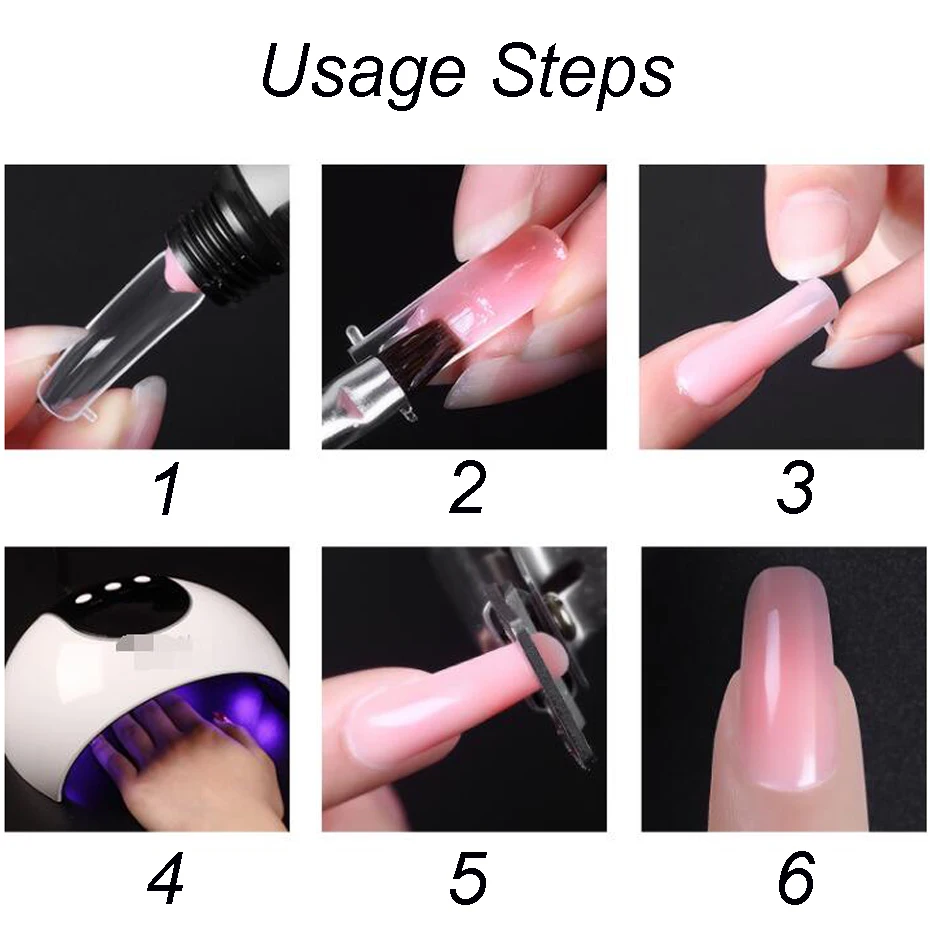 Usage Steps

1

2

3

4

5

6