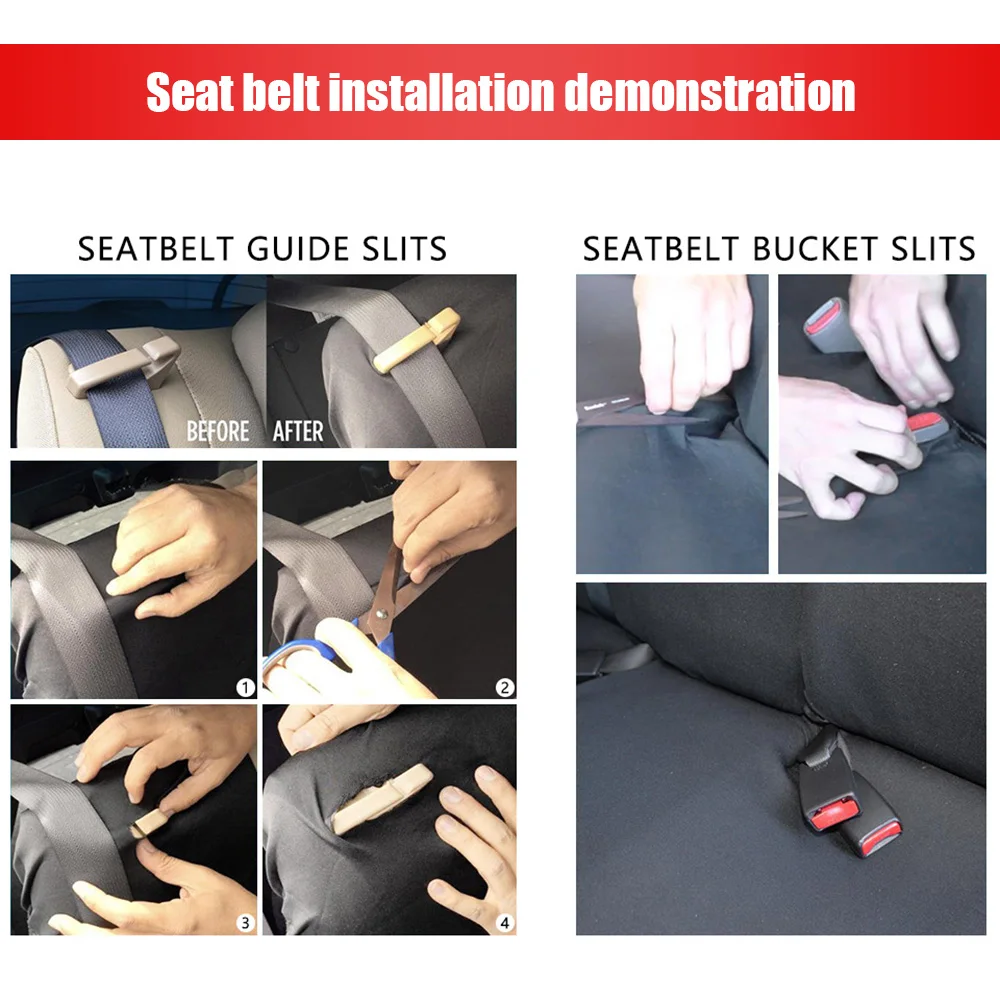 Seat belt installation demonstration

SEATBELT GUIDE SLITS

BEFORE AFTER

1
2
3
4

SEATBELT BUCKET SLITS