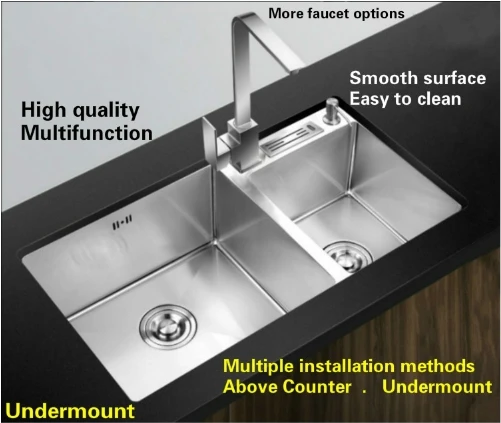 More faucet options

Smooth surface
Easy to clean

High quality
Multifunction

Multiple installation methods
Above Counter . Undermount

Undermount