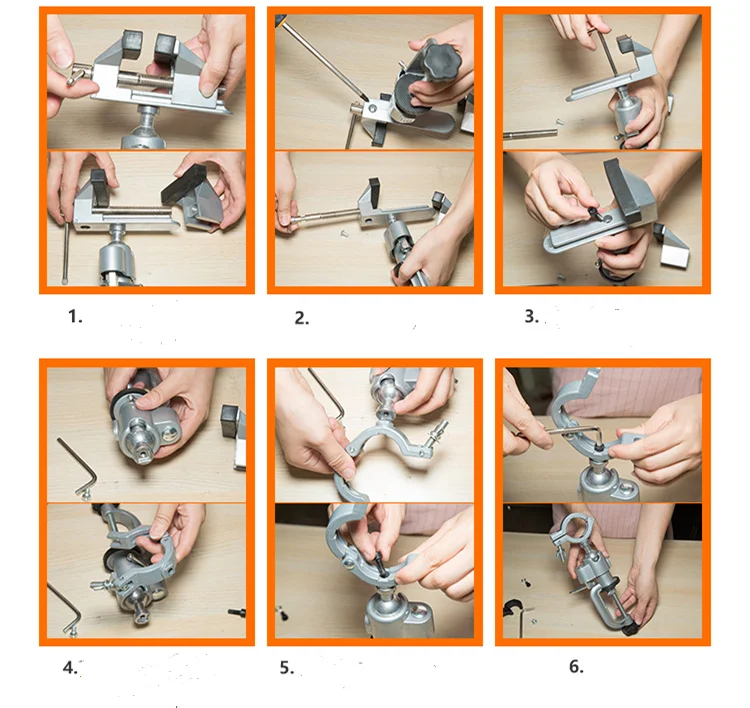 1.

2.

3.

4.

5.

6.