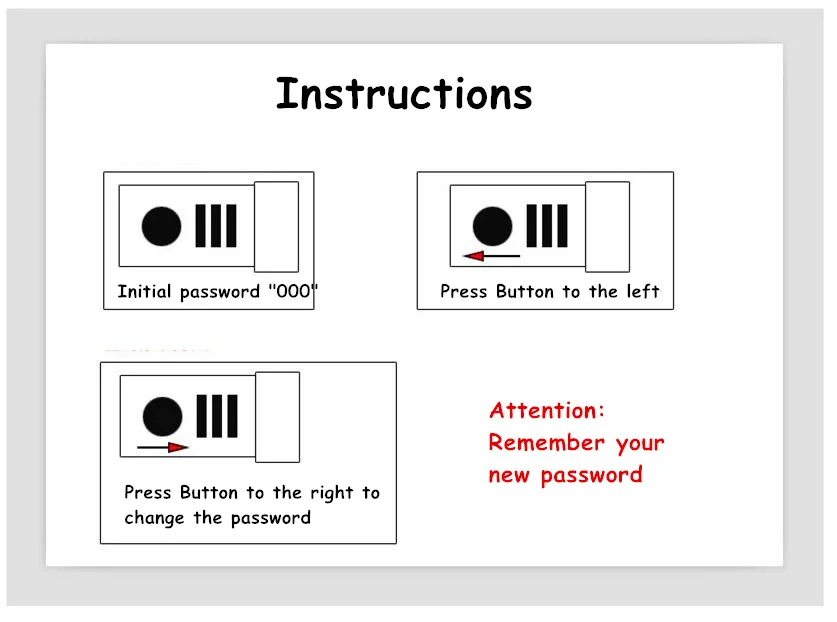 Instructions

Initial password "000"

Press Button to the left

Press Button to the right to change the password

Attention:
Remember your new password