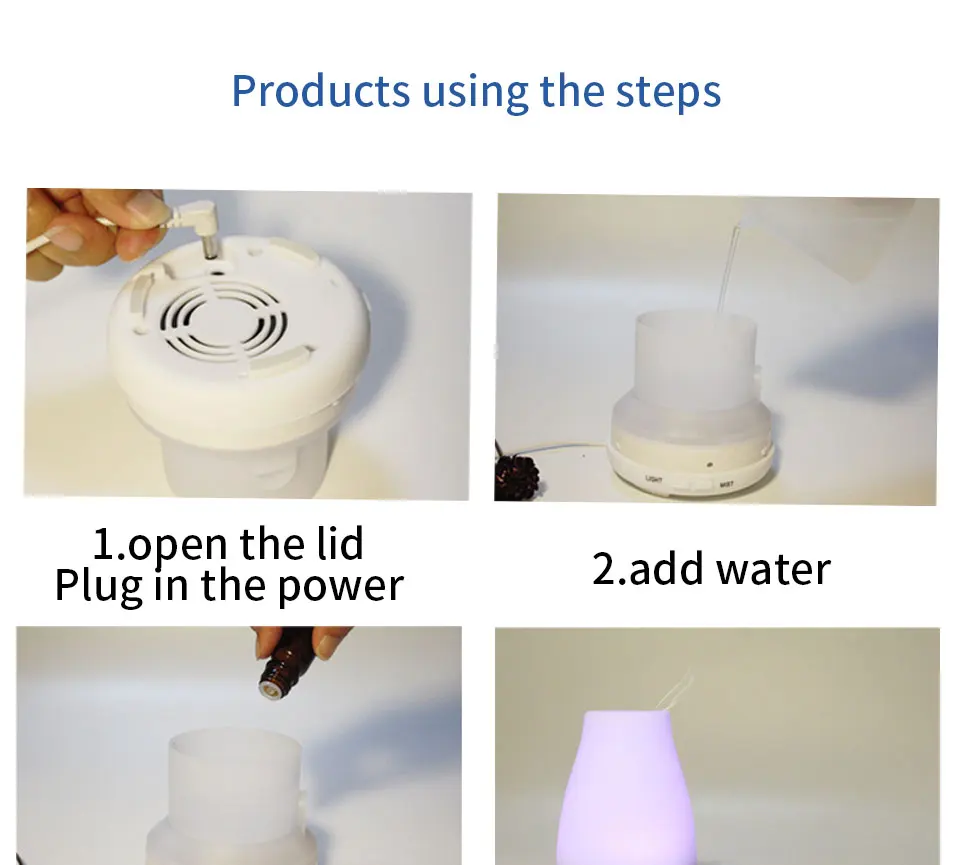 Products using the steps

LIGHT MIST

1.open the lid
Plug in the power

2.add water