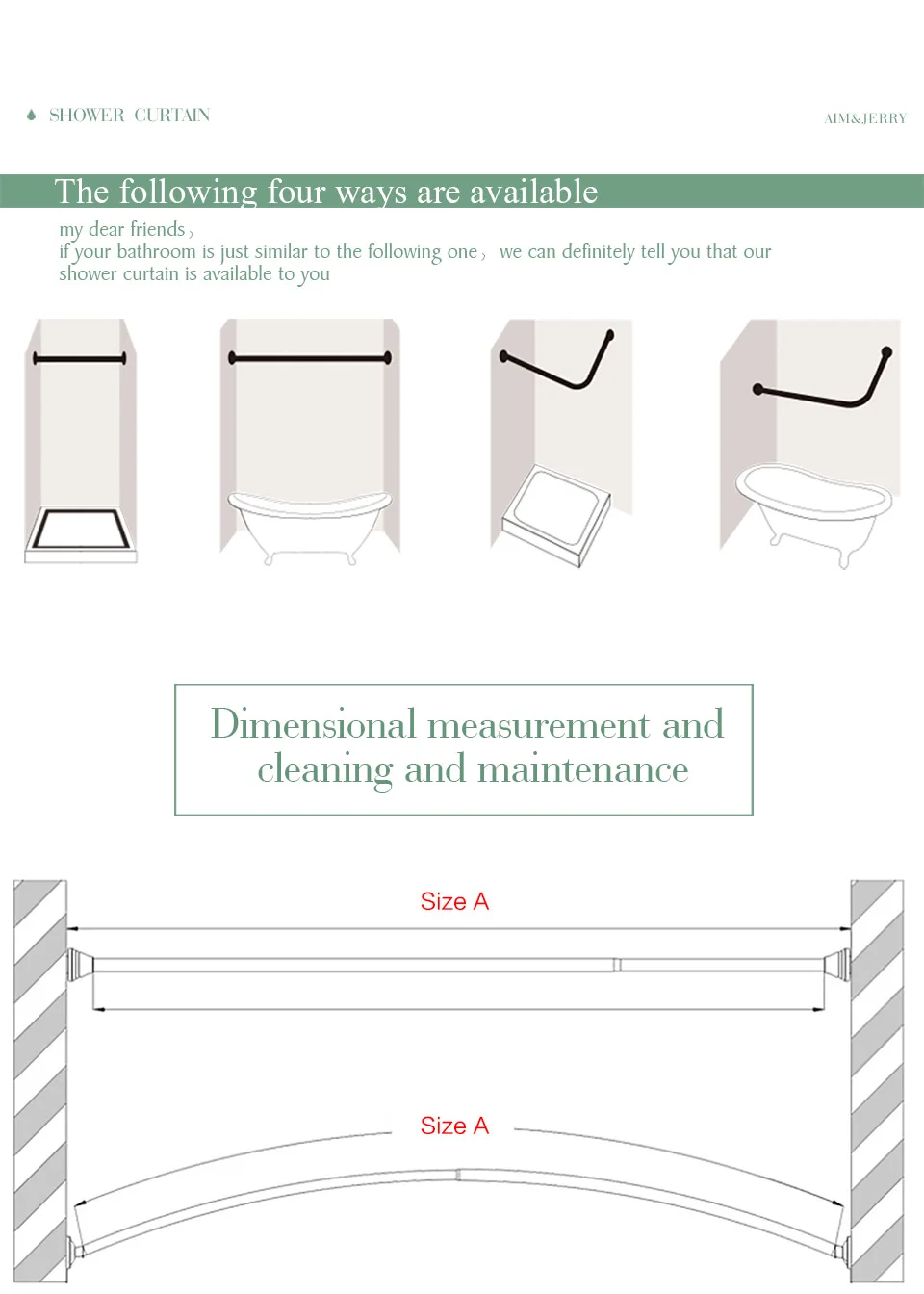 SHOWER CURTAIN

AIM&JERRY

The following four ways are available

my dear friends，
if your bathroom is just similar to the following one， we can definitely tell you that our shower curtain is available to you

Dimensional measurement and cleaning and maintenance

Size A

Size A