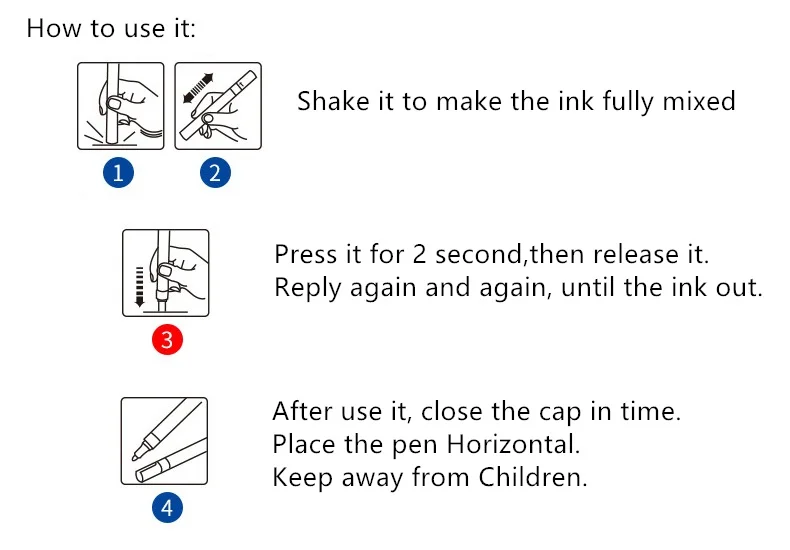 How to use it:

1 2

Shake it to make the ink fully mixed

3

Press it for 2 second,then release it.
Reply again and again, until the ink out.

4

After use it, close the cap in time.
Place the pen Horizontal.
Keep away from Children.