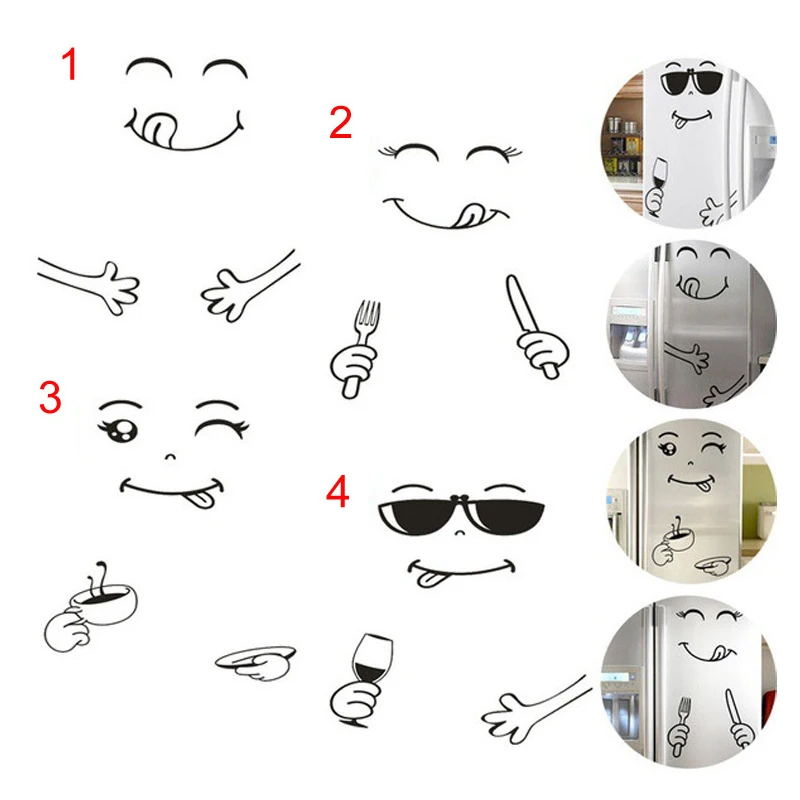 1

2

3

4