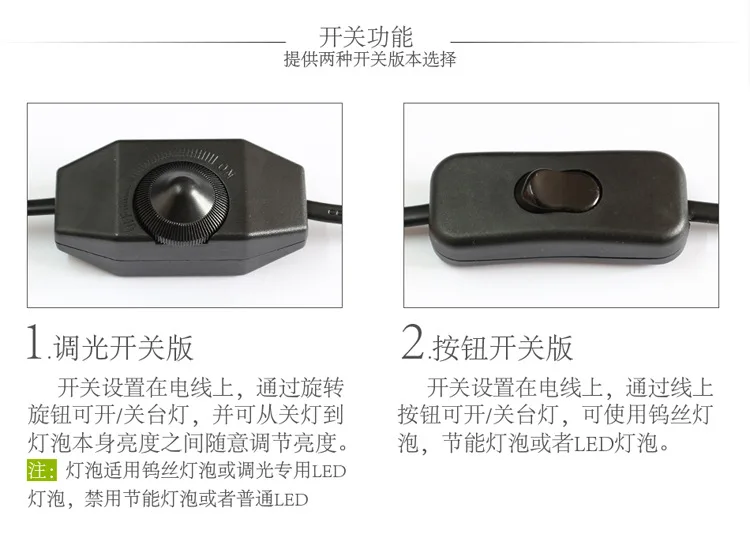 开关功能
提供两种开关版本选择

1.调光开关版

开关设置在电线上，通过旋转旋钮可开/关台灯，并可从关灯到灯泡本身亮度之间随意调节亮度。

注：灯泡适用钨丝灯泡或调光专用LED灯泡，禁用节能灯泡或者普通LED

2.按钮开关版

开关设置在电线上，通过线上按钮可开/关台灯，可使用钨丝灯泡，节能灯泡或者LED灯泡。