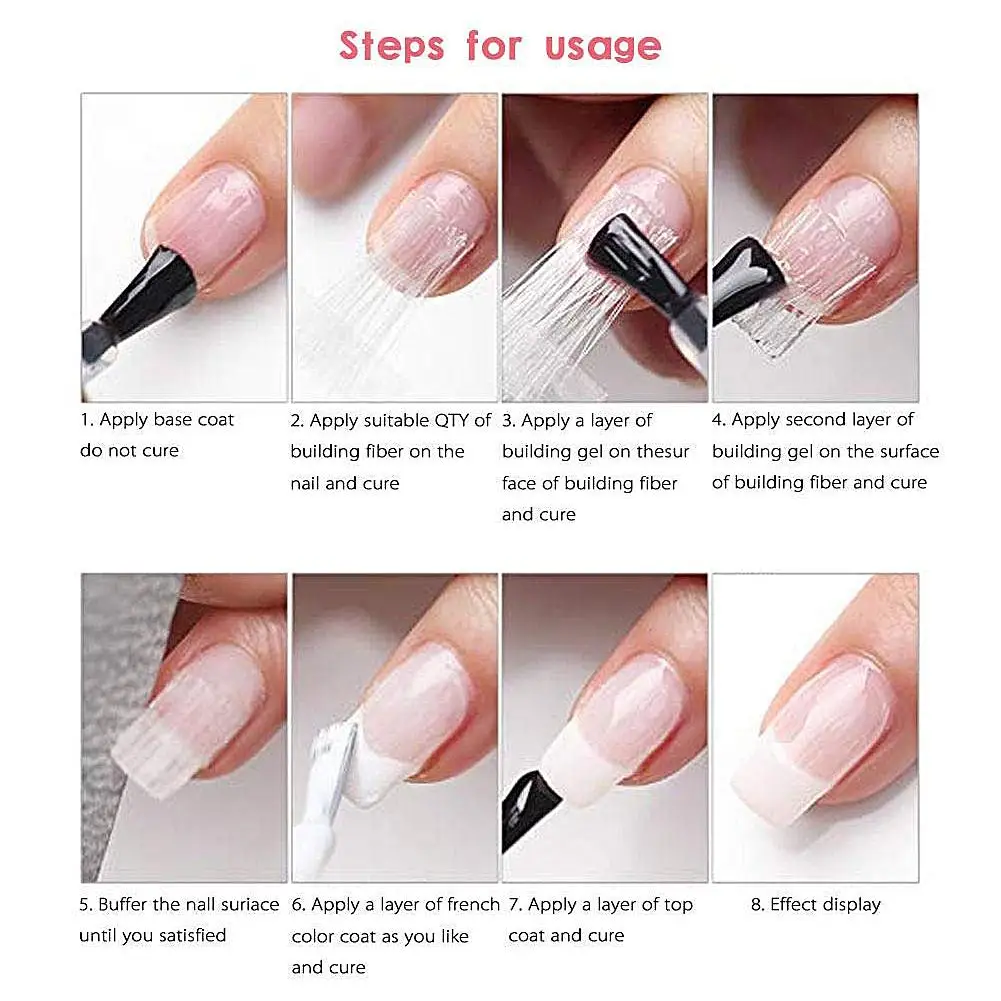 Steps for usage

1. Apply base coat do not cure

2. Apply suitable QTY of building fiber on the nail and cure

3. Apply a layer of building gel on thesur face of building fiber and cure

4. Apply second layer of building gel on the surface of building fiber and cure

5. Buffer the nall suriace until you satisfied

6. Apply a layer of french color coat as you like and cure

7. Apply a layer of top coat and cure

8. Effect display