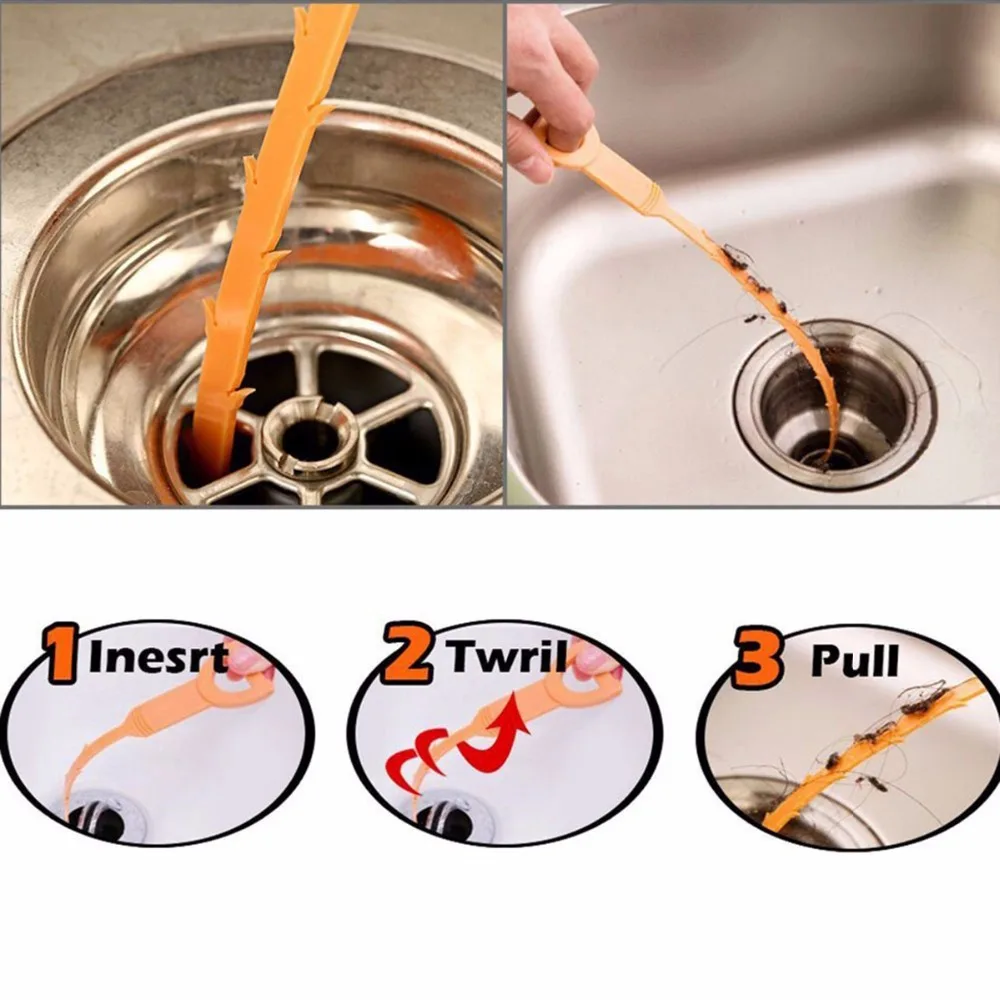 1 Inesrt

2 Twril

3 Pull