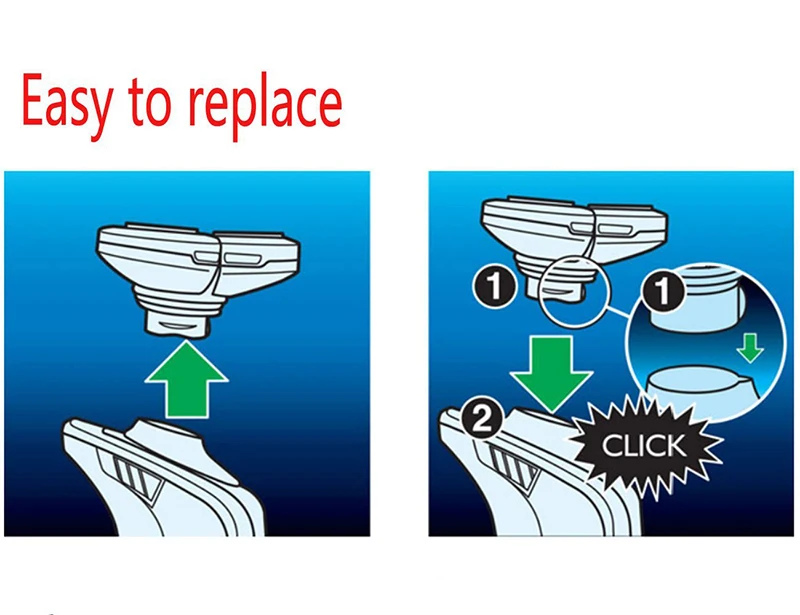 Easy to replace

1

1

2

CLICK