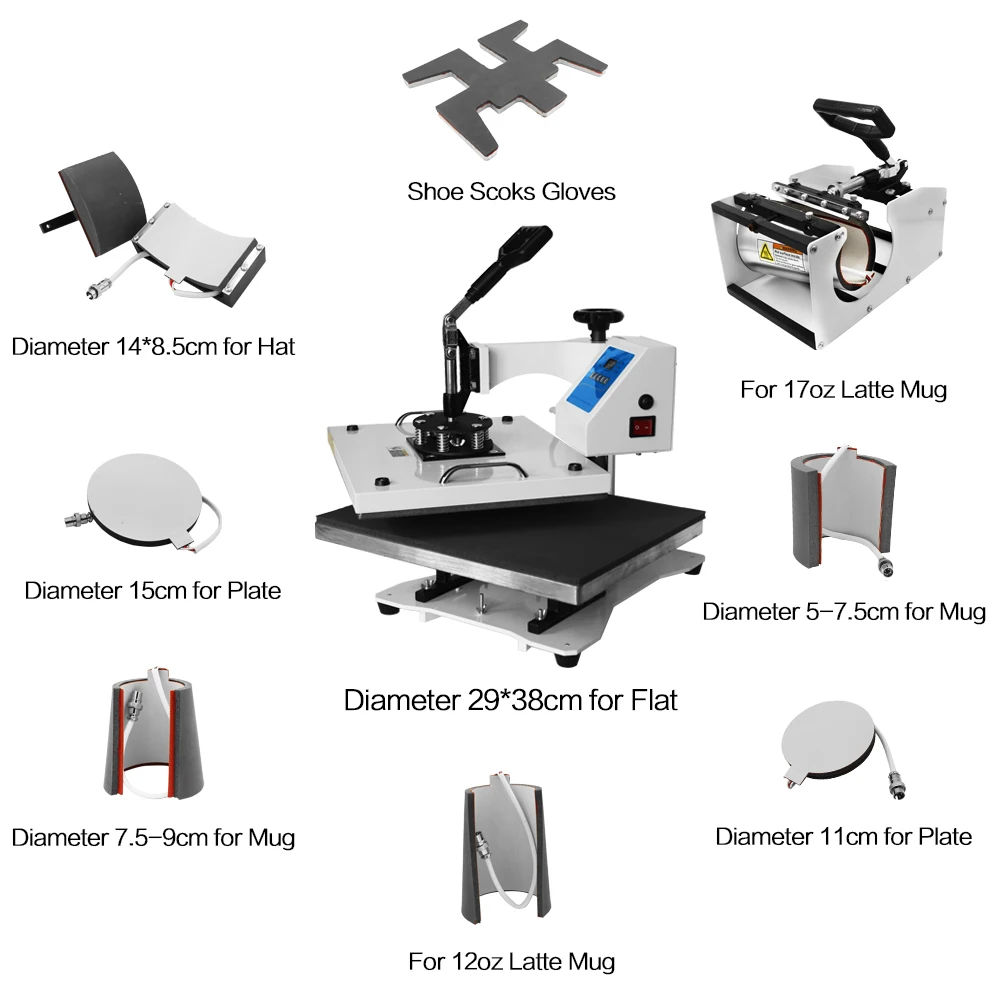 Shoe Scoks Gloves

Diameter 14*8.5cm for Hat

For 17oz Latte Mug

Diameter 15cm for Plate

Diameter 5–7.5cm for Mug

Diameter 29*38cm for Flat

Diameter 7.5–9cm for Mug

Diameter 11cm for Plate

For 12oz Latte Mug