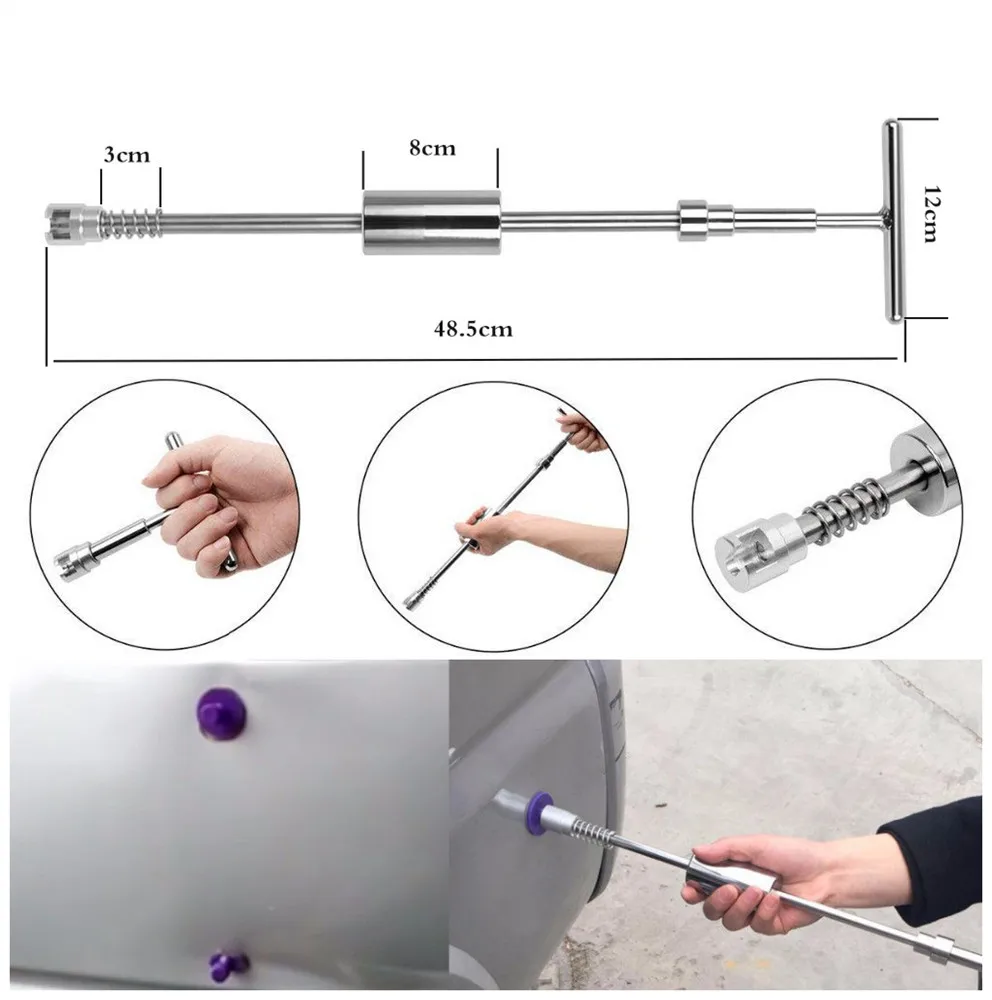 3cm

8cm

12cm

48.5cm