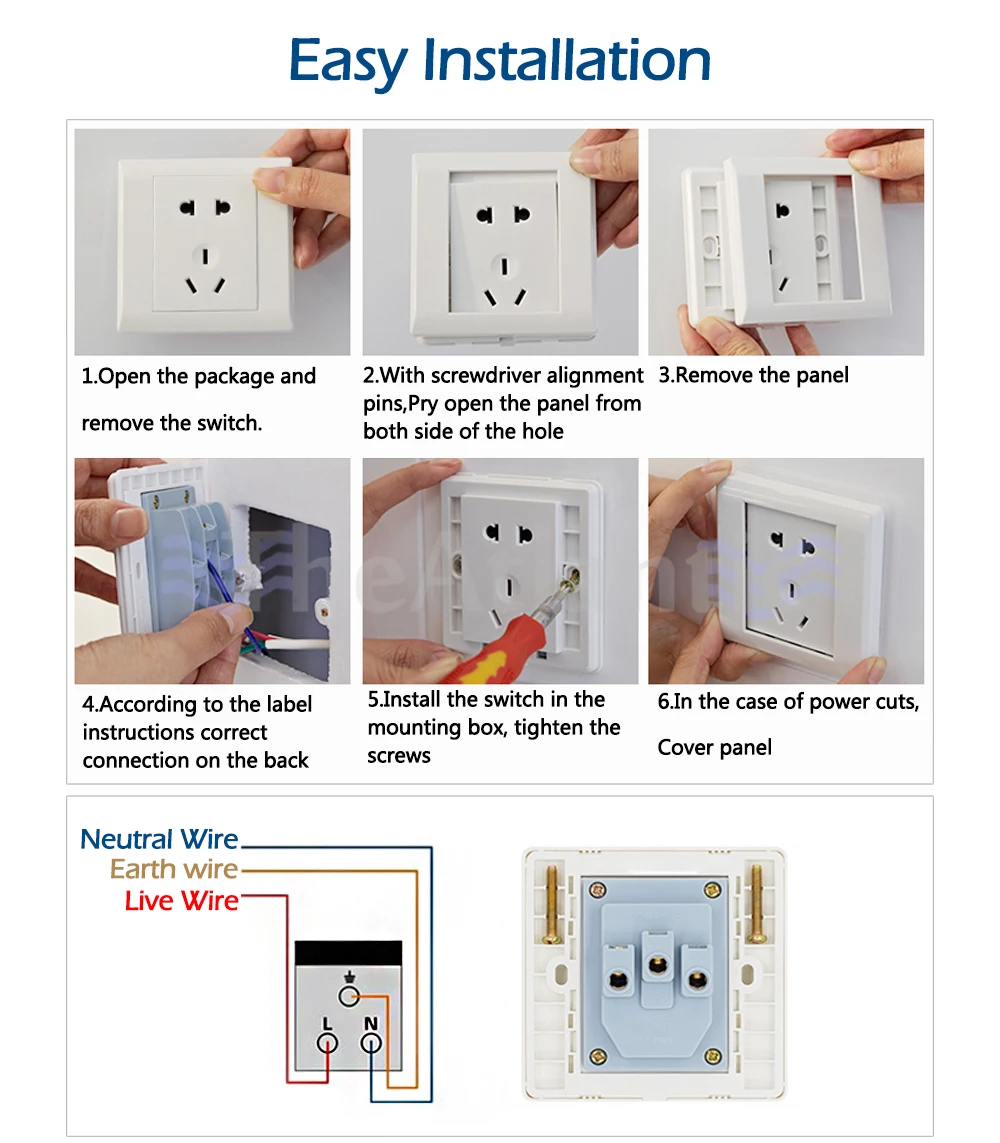 Easy Installation

1.Open the package and

remove the switch.

2.With screwdriver alignment pins,Pry open the panel from both side of the hole

3.Remove the panel

4.According to the label instructions correct connection on the back

5.Install the switch in the mounting box, tighten the screws

6.In the case of power cuts,

Cover panel

Neutral Wire
Earth wire
Live Wire

L
N