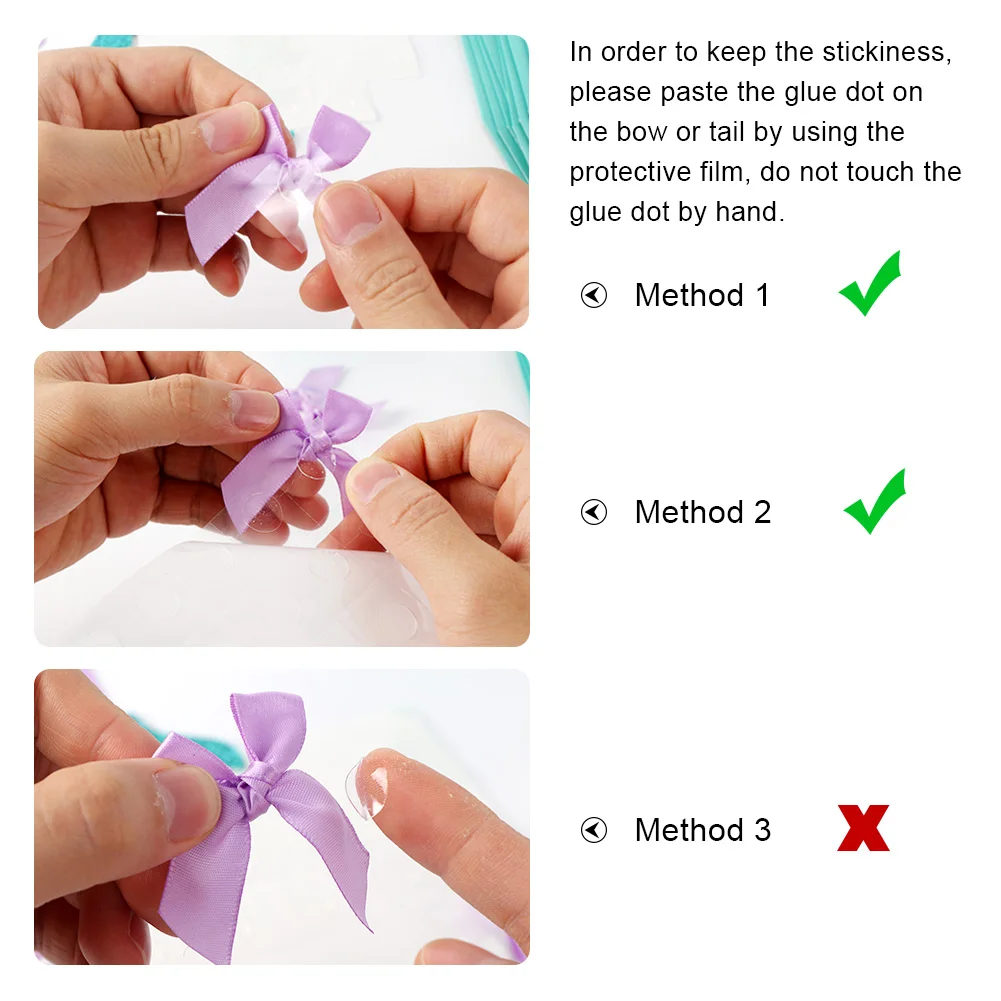 In order to keep the stickiness, please paste the glue dot on the bow or tail by using the protective film, do not touch the glue dot by hand.

Method 1

Method 2

Method 3