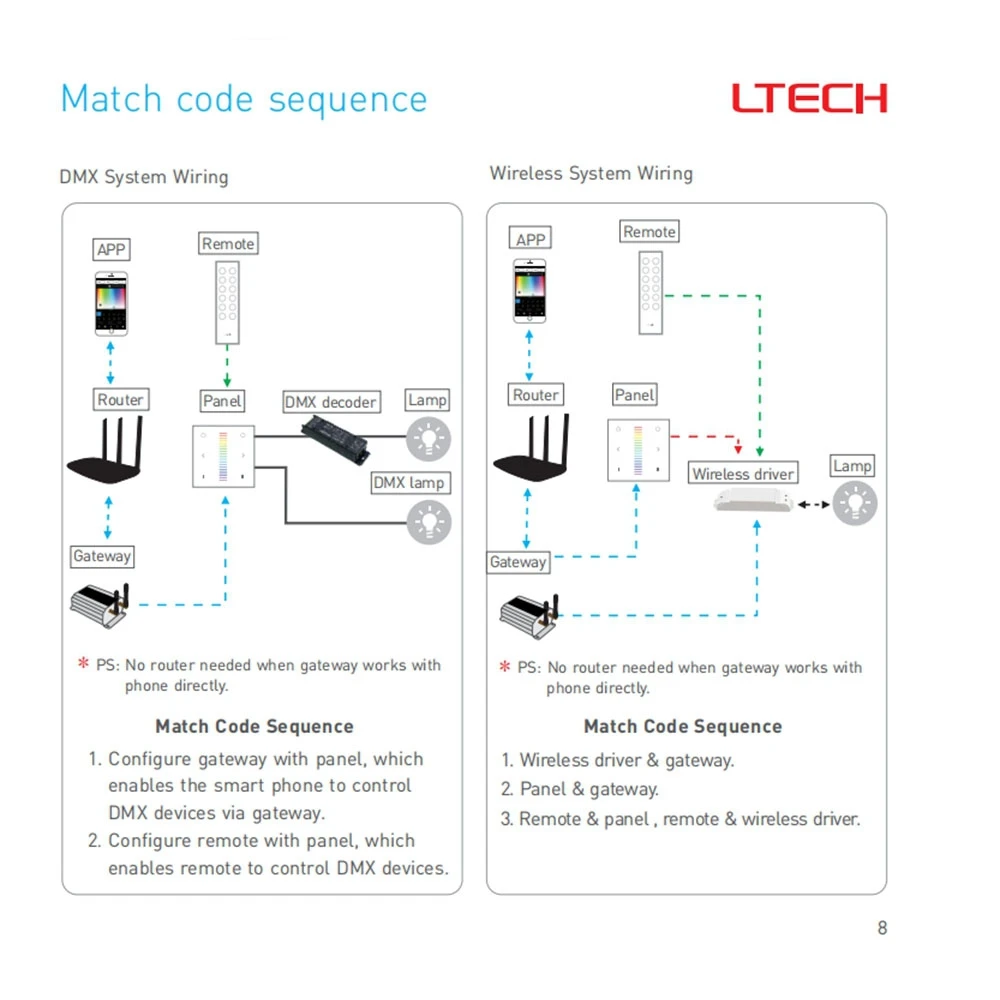 Match code sequence

LTECH

DMX System Wiring

APP

Remote

Router

Panel

DMX decoder

Lamp

DMX lamp

Gateway

* PS: No router needed when gateway works with phone directly.

Match Code Sequence

1. Configure gateway with panel, which enables the smart phone to control DMX devices via gateway.

2. Configure remote with panel, which enables remote to control DMX devices.

Wireless System Wiring

APP

Remote

Router

Panel

Wireless driver

Lamp

Gateway

* PS: No router needed when gateway works with phone directly.

Match Code Sequence

1. Wireless driver & gateway.

2. Panel & gateway.

3. Remote & panel , remote & wireless driver.

8