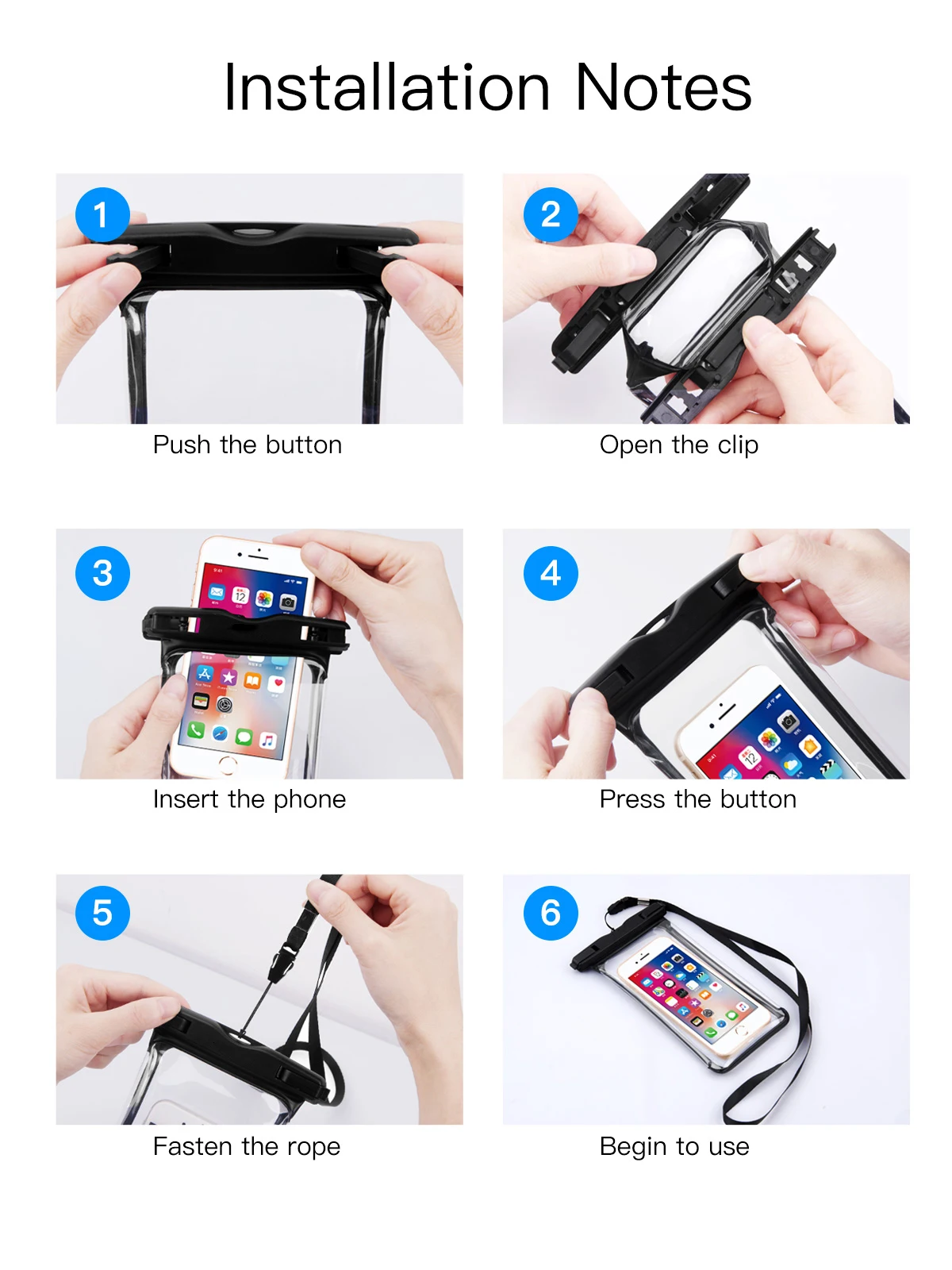 Installation Notes

1
Push the button

2
Open the clip

3
Insert the phone

4
Press the button

5
Fasten the rope

6
Begin to use