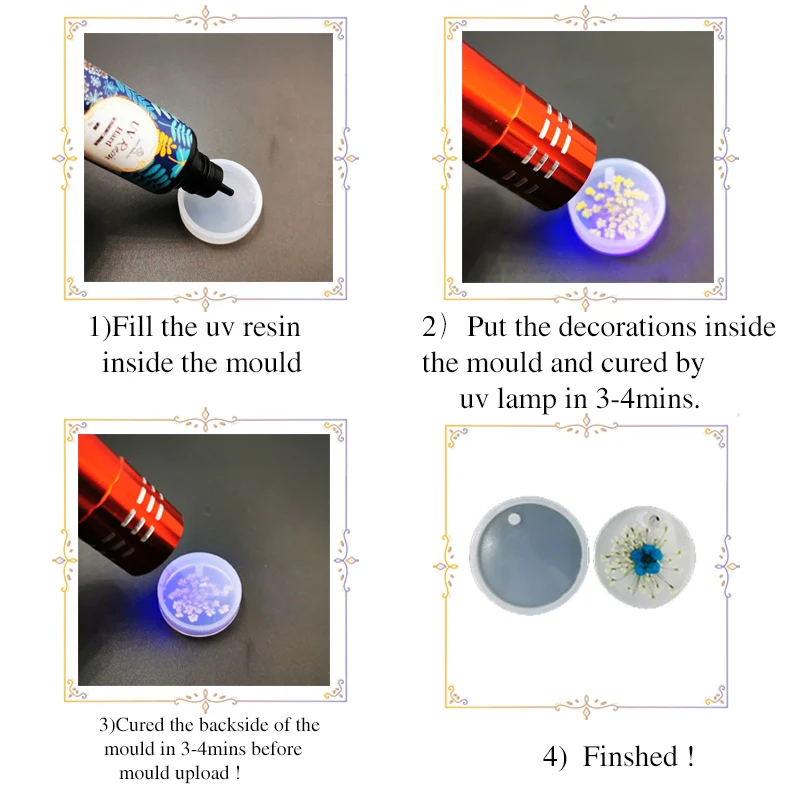 UV Resin
Hard

1)Fill the uv resin inside the mould

2）Put the decorations inside the mould and cured by uv lamp in 3-4mins.

3)Cured the backside of the mould in 3-4mins before mould upload !

4) Finshed !