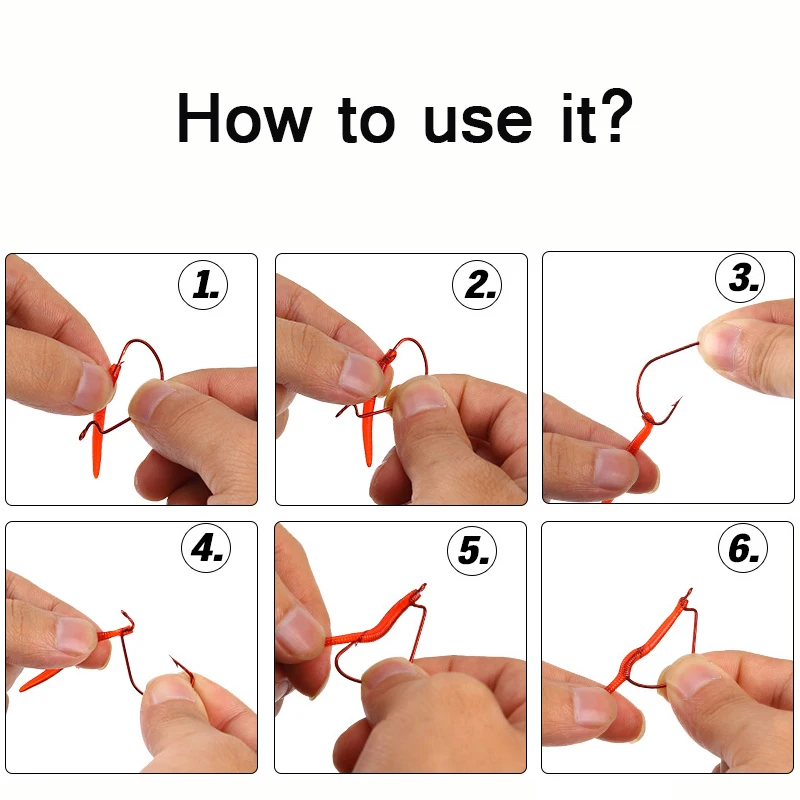 How to use it?

1.

2.

3.

4.

5.

6.