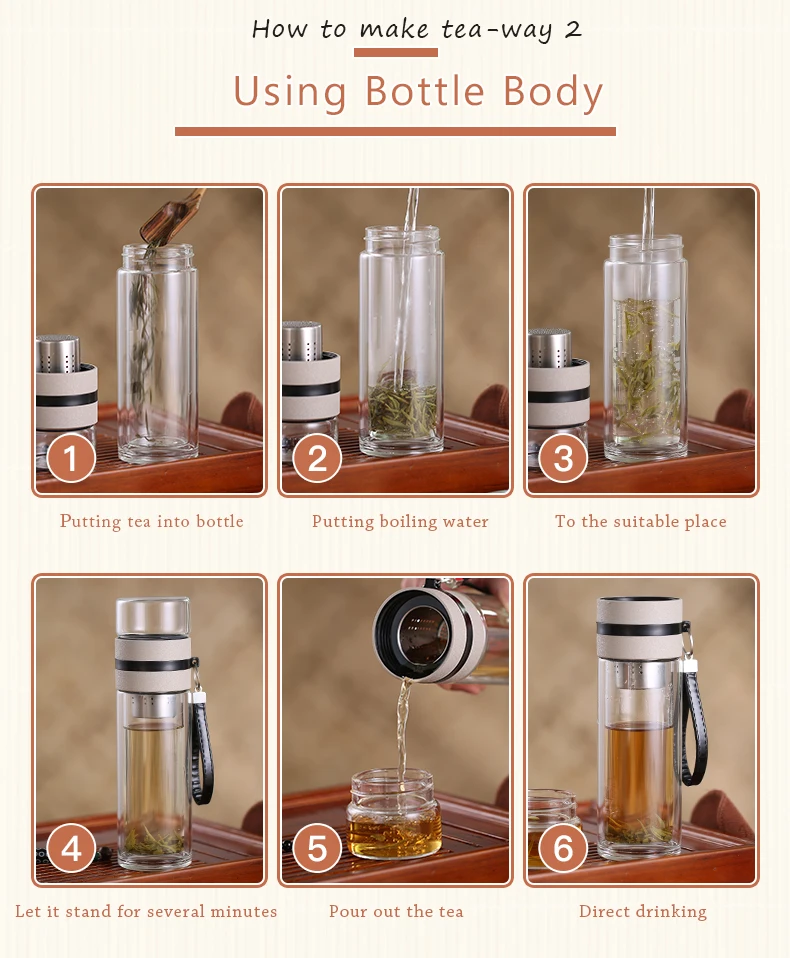 How to make tea-way 2

Using Bottle Body

1
Putting tea into bottle

2
Putting boiling water

3
To the suitable place

4
Let it stand for several minutes

5
Pour out the tea

6
Direct drinking