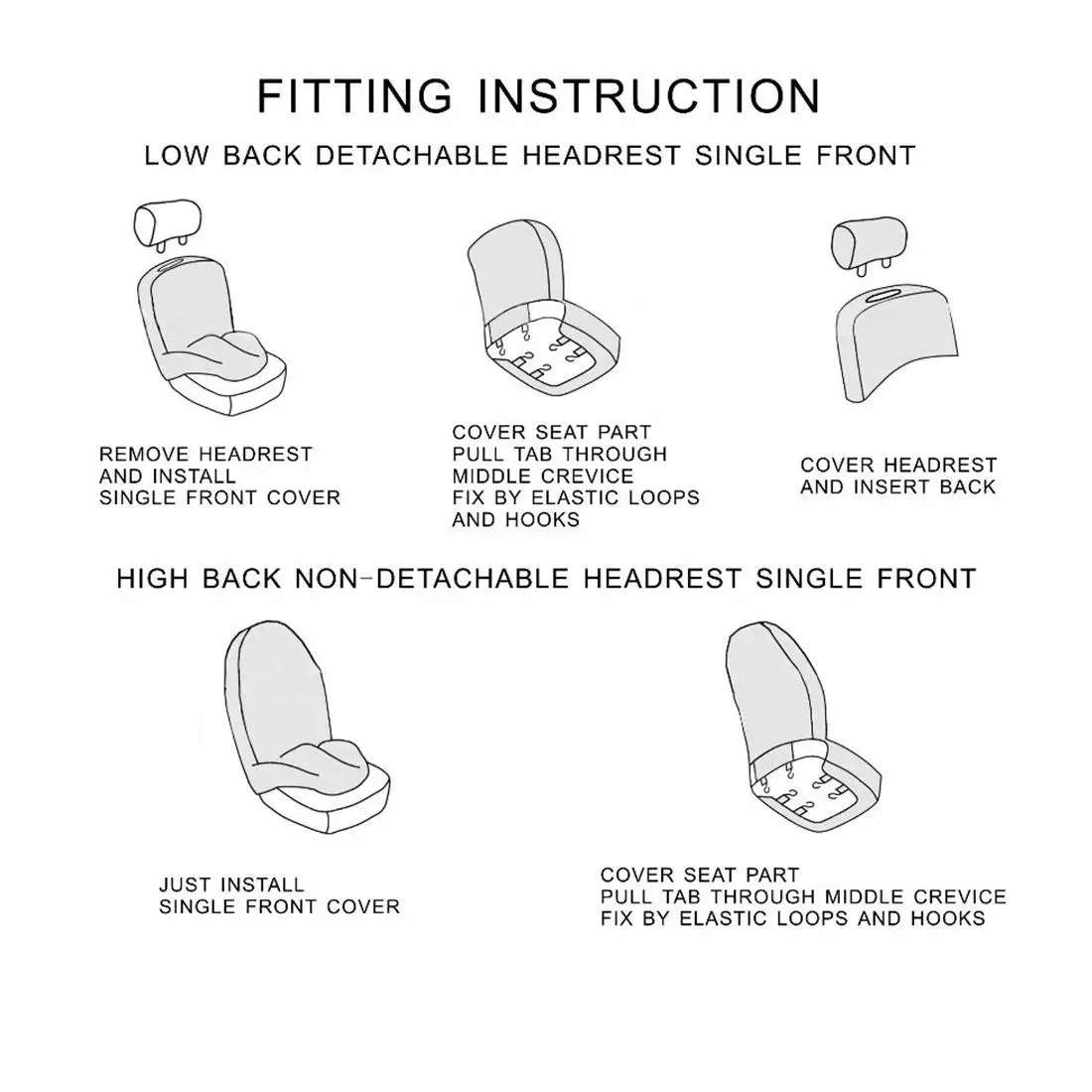 FITTING INSTRUCTION

LOW BACK DETACHABLE HEADREST SINGLE FRONT

REMOVE HEADREST AND INSTALL SINGLE FRONT COVER

COVER SEAT PART PULL TAB THROUGH MIDDLE CREVICE FIX BY ELASTIC LOOPS AND HOOKS

COVER HEADREST AND INSERT BACK

HIGH BACK NON-DETACHABLE HEADREST SINGLE FRONT

JUST INSTALL SINGLE FRONT COVER

COVER SEAT PART PULL TAB THROUGH MIDDLE CREVICE FIX BY ELASTIC LOOPS AND HOOKS