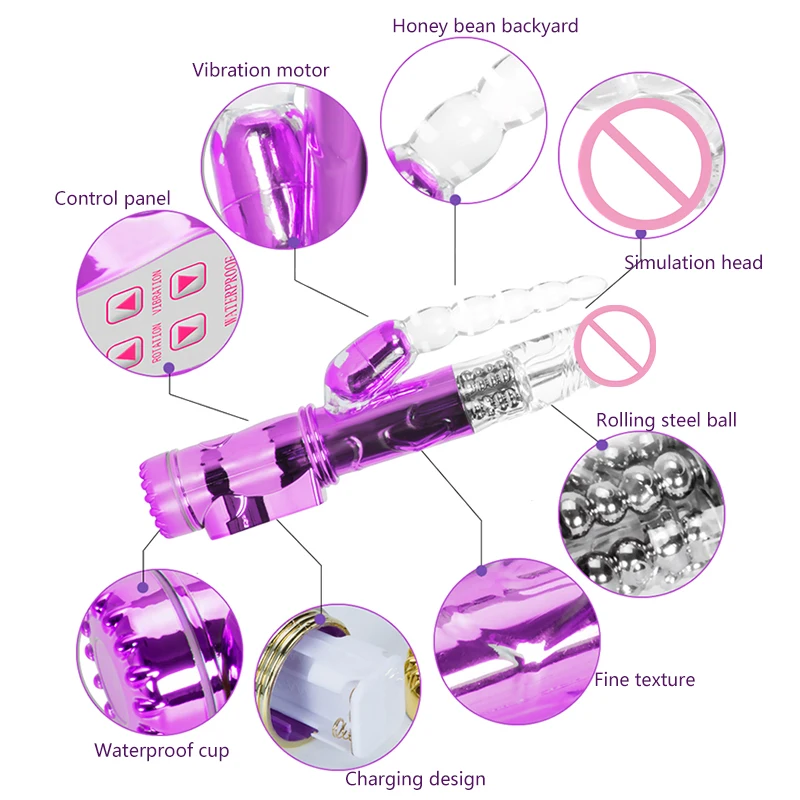 Honey bean backyard

Vibration motor

Control panel

ROTATION VIBRATION WATERPROOF

Simulation head

Rolling steel ball

Fine texture

Waterproof cup

Charging design