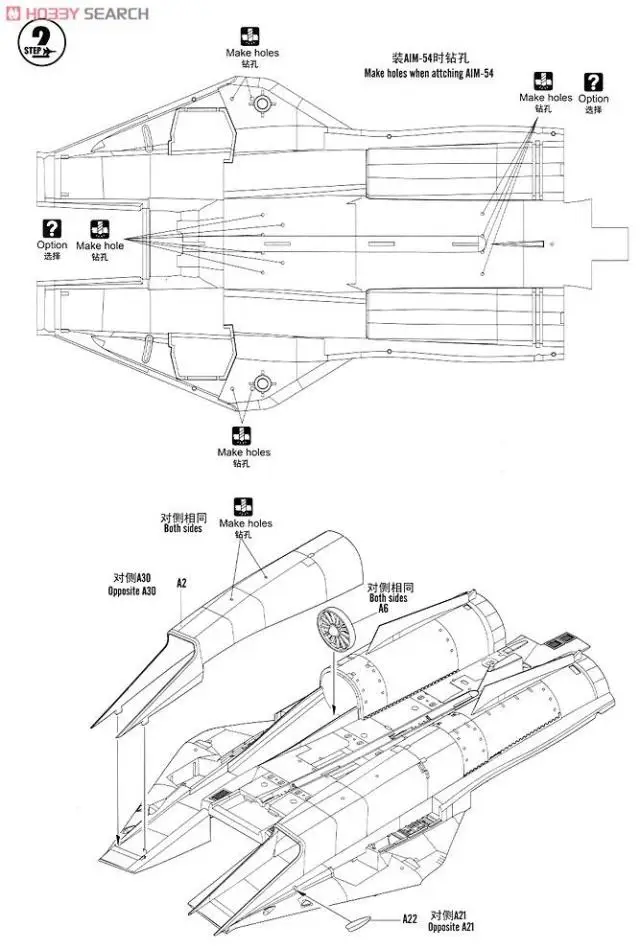 HOBBY SEARCH

2 STEP

Make holes
钻孔

装AIM-54时钻孔
Make holes when attching AIM-54

Make holes
钻孔

?
Option
选择

?
Option
选择

Make hole
钻孔

Make holes
钻孔

对侧相同
Both sides

Make holes
钻孔

对侧A30
Opposite A30

A2

对侧相同
Both sides
A6

A22

对侧A21
Opposite A21