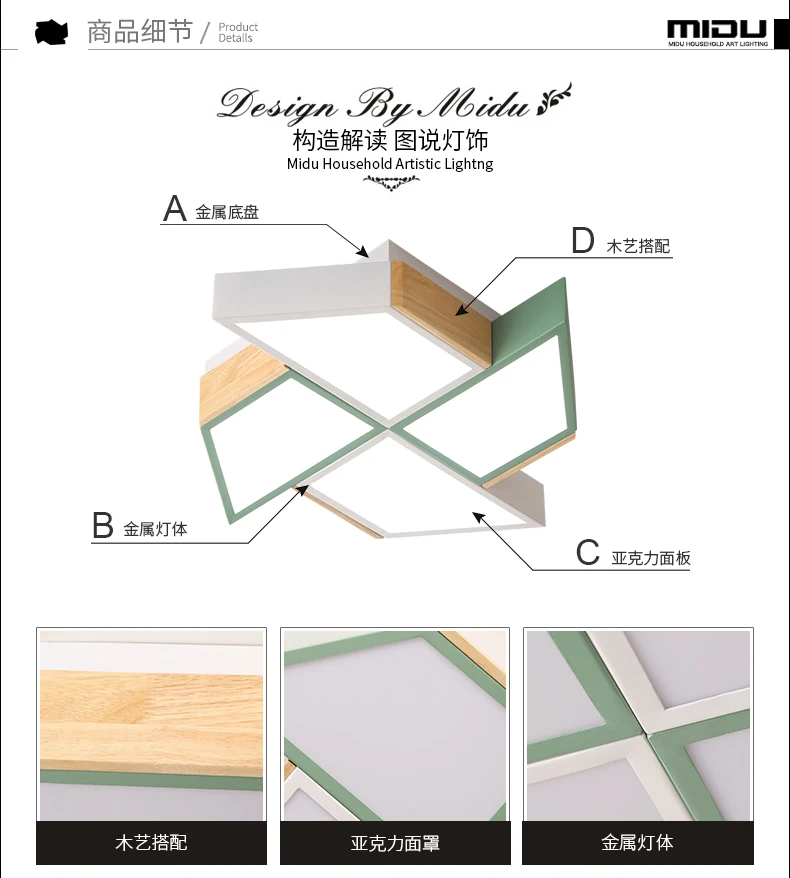 商品细节 / Product Details

MIDU
MIDU HOUSEHOLD ART LIGHTING

Design By Midu
构造解读 图说灯饰
Midu Household Artistic Lightng

A 金属底盘

D 木艺搭配

B 金属灯体

C 亚克力面板

木艺搭配

亚克力面罩

金属灯体