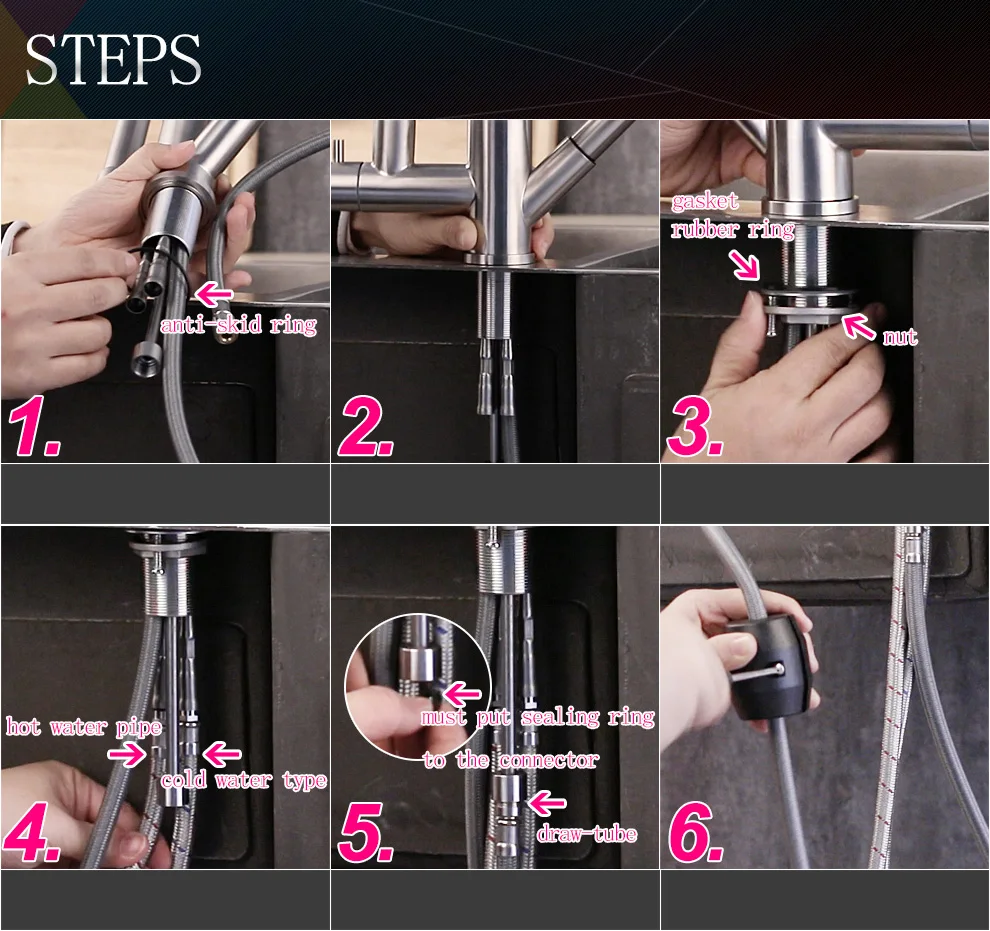 STEPS

anti-skid ring

1.

2.

gasket
rubber ring

nut

3.

hot water pipe

cold water type

4.

must put sealing ring
to the connector

draw-tube

5.

6.