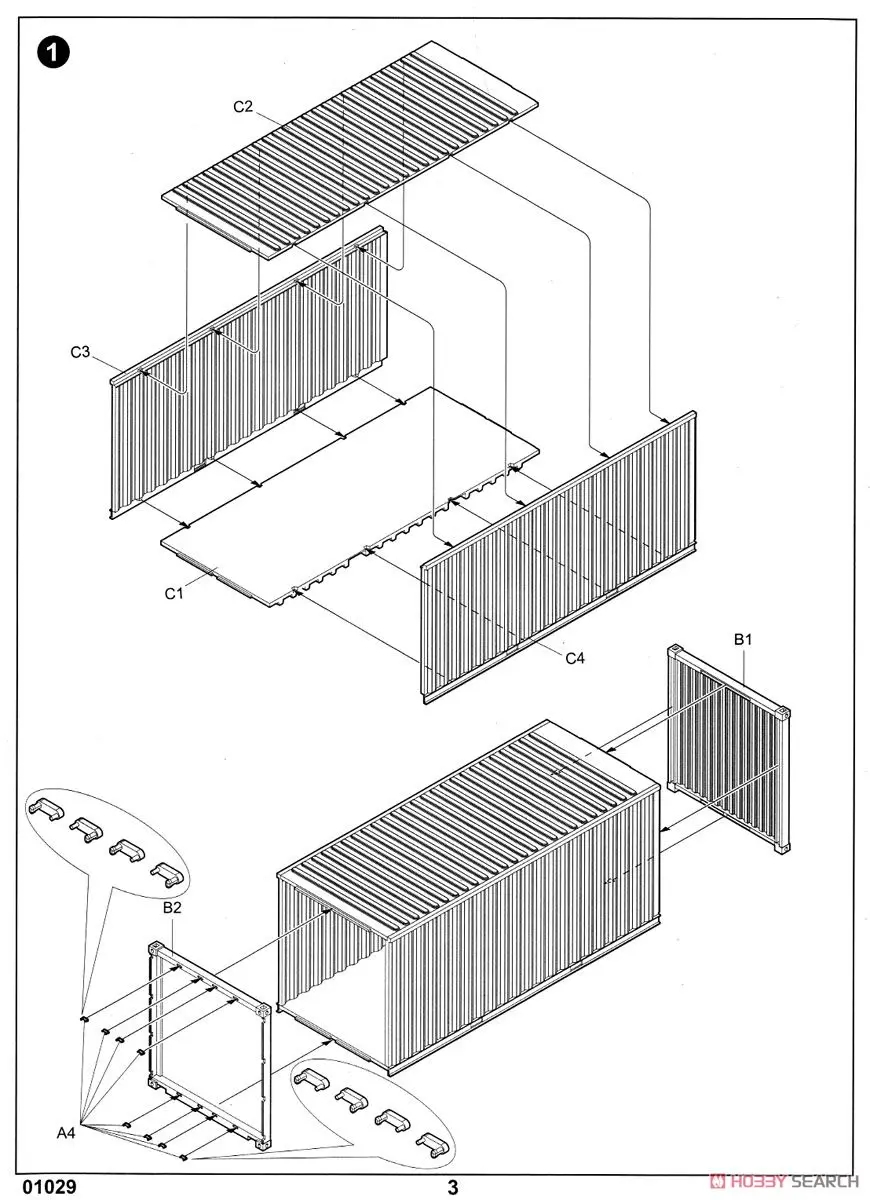 1

C2

C3

C1

C4

B1

B2

A4

01029

3

HOBBY SEARCH