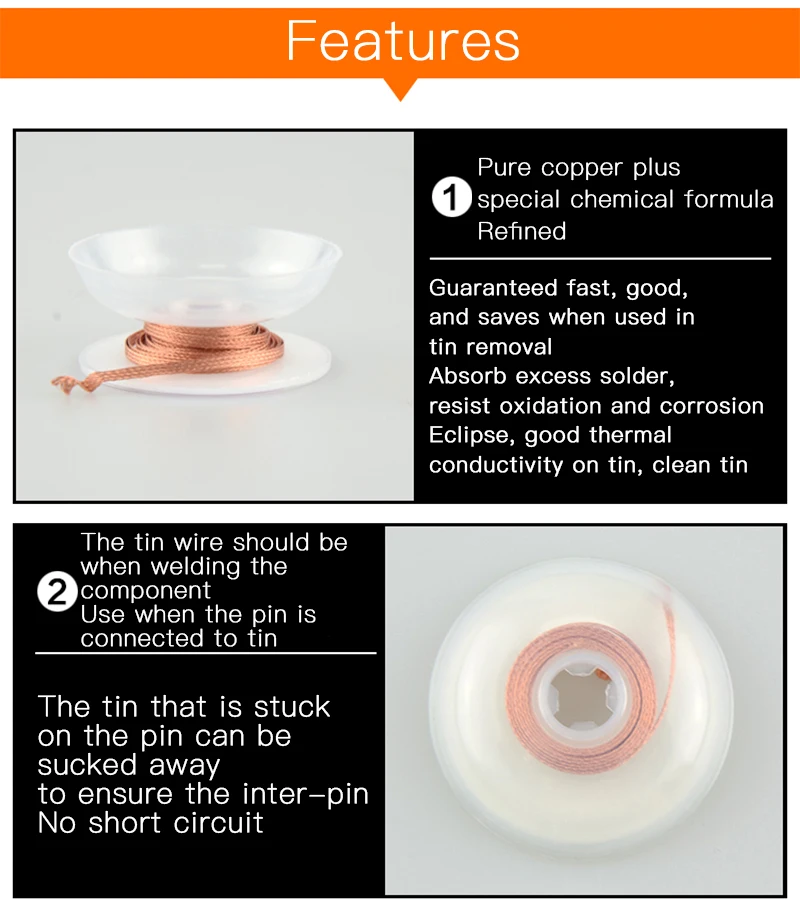 Features

1 Pure copper plus special chemical formula Refined

Guaranteed fast, good, and saves when used in tin removal
Absorb excess solder, resist oxidation and corrosion
Eclipse, good thermal conductivity on tin, clean tin

2 The tin wire should be when welding the component
Use when the pin is connected to tin

The tin that is stuck on the pin can be sucked away
to ensure the inter-pin
No short circuit