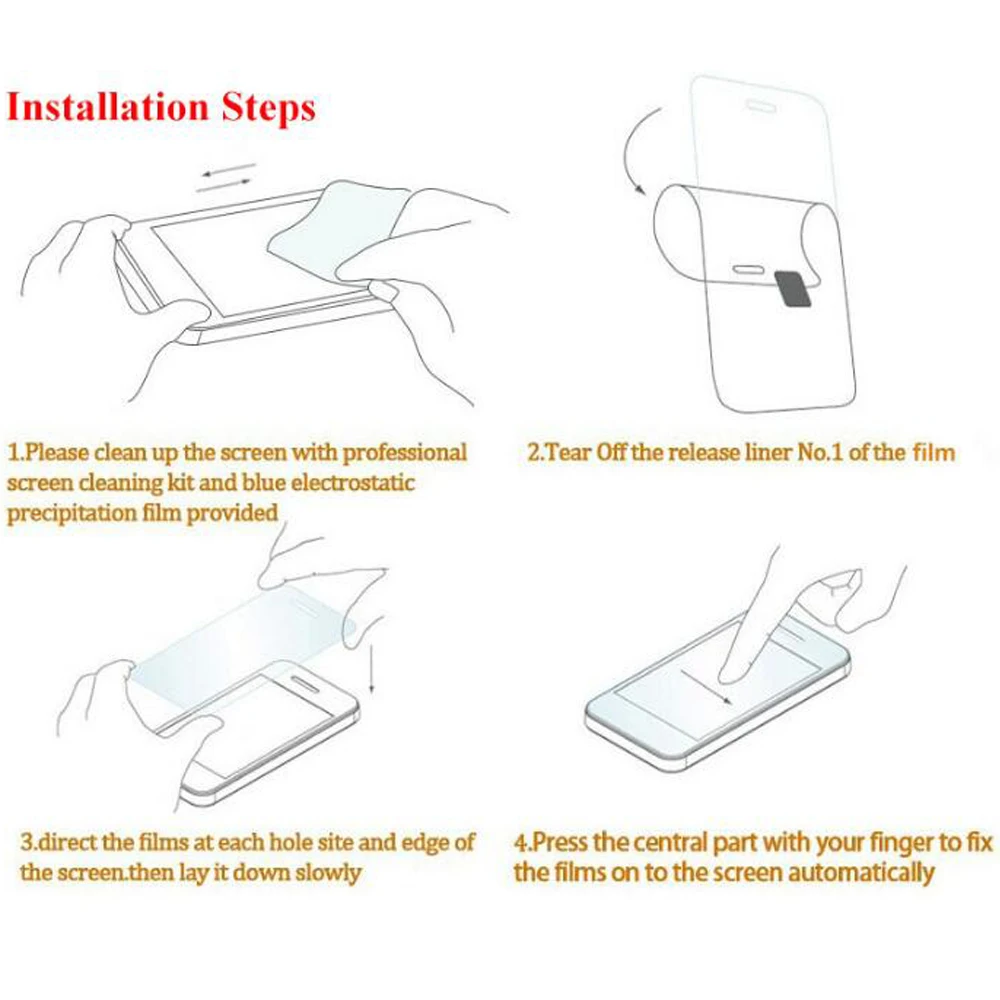 Installation Steps

1.Please clean up the screen with professional screen cleaning kit and blue electrostatic precipitation film provided

2.Tear Off the release liner No.1 of the film

3.direct the films at each hole site and edge of the screen.then lay it down slowly

4.Press the central part with your finger to fix the films on to the screen automatically