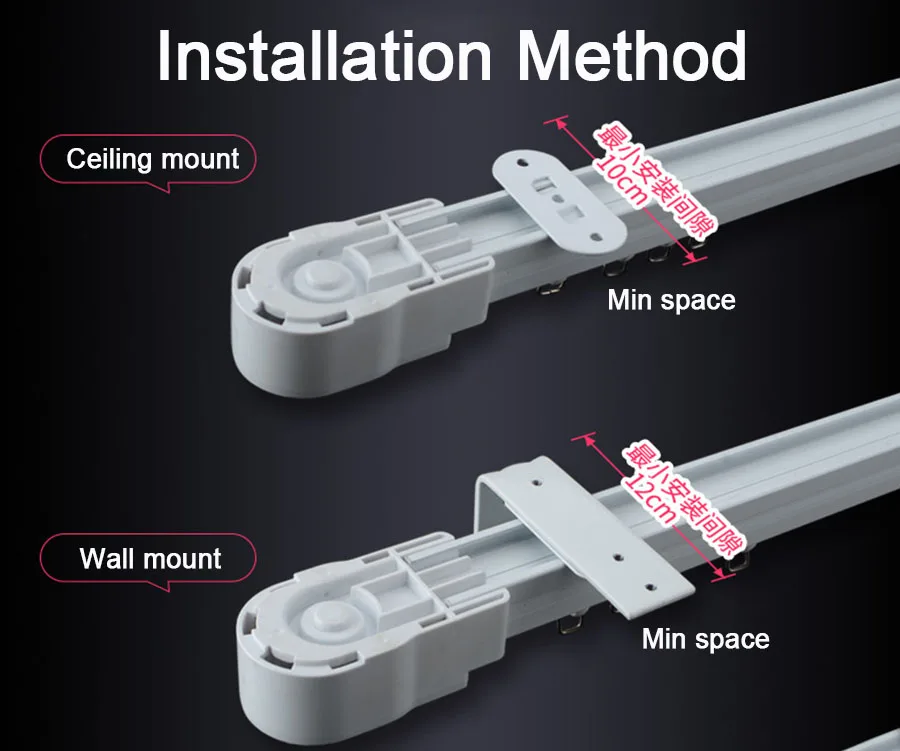 Installation Method

Ceiling mount

最小安装间隙
10cm

Min space

Wall mount

最小安装间隙
12cm

Min space