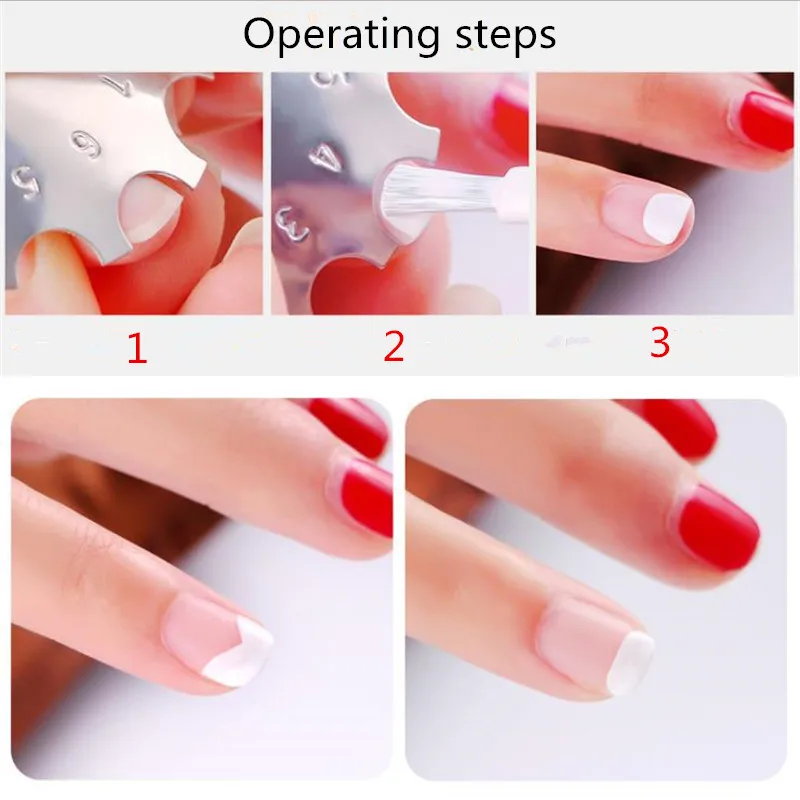 Operating steps

7 6 5

5 4 3

1

2

3