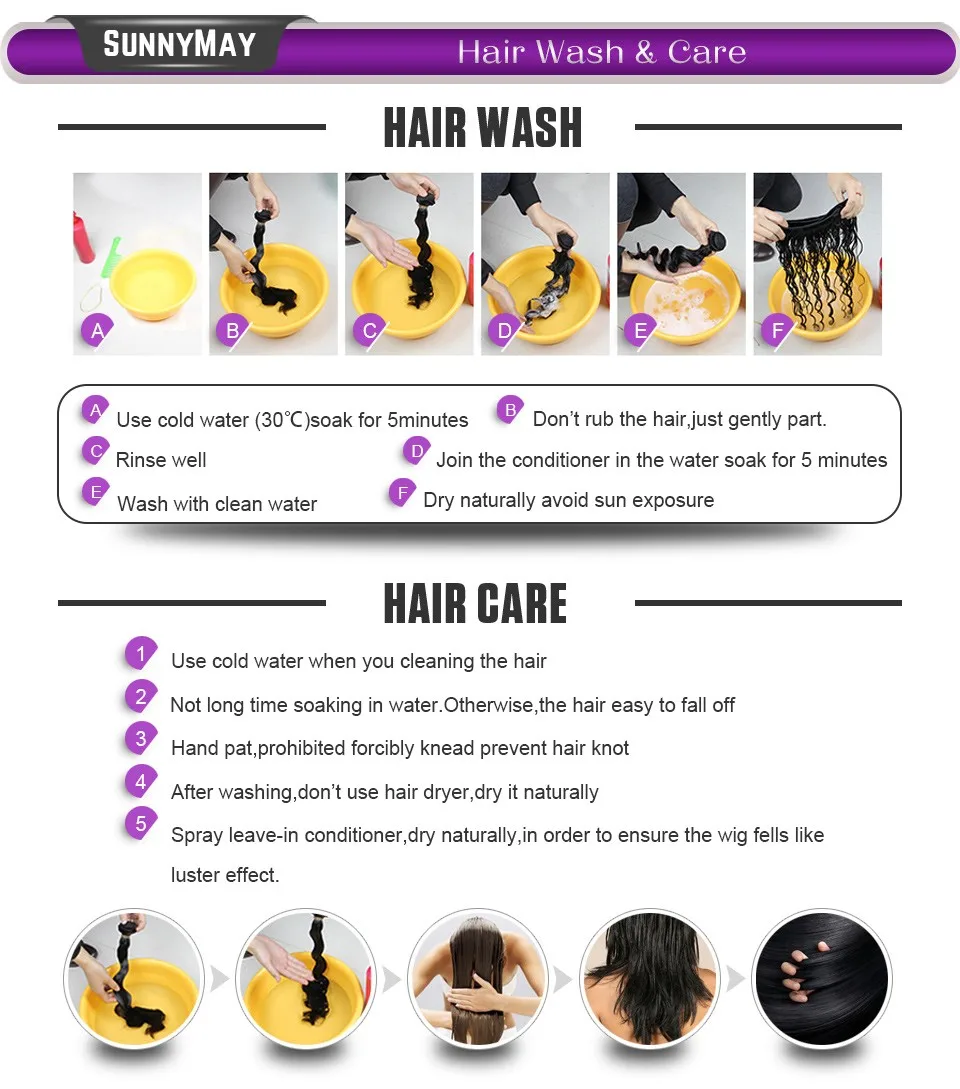 SUNNYMAY

Hair Wash & Care

HAIR WASH

A B C D E F

A Use cold water (30℃)soak for 5minutes

B Don't rub the hair,just gently part.

C Rinse well

D Join the conditioner in the water soak for 5 minutes

E Wash with clean water

F Dry naturally avoid sun exposure

HAIR CARE

1 Use cold water when you cleaning the hair

2 Not long time soaking in water.Otherwise,the hair easy to fall off

3 Hand pat,prohibited forcibly knead prevent hair knot

4 After washing,don't use hair dryer,dry it naturally

5 Spray leave-in conditioner,dry naturally,in order to ensure the wig fells like luster effect.