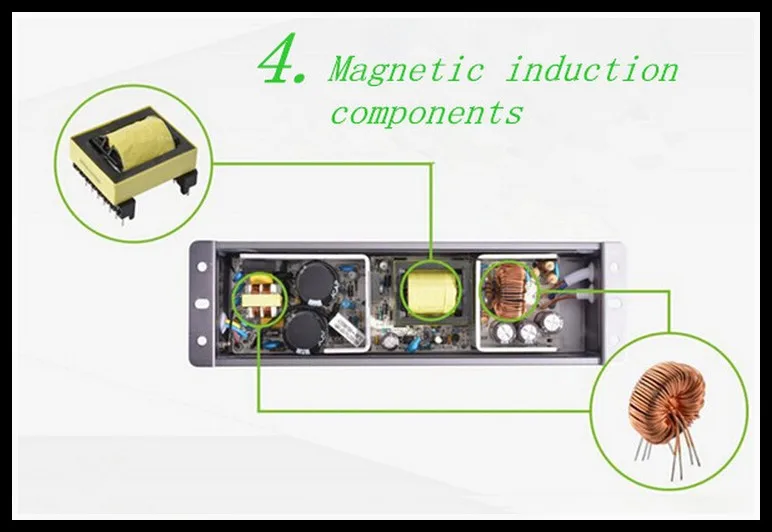 4. Magnetic induction components