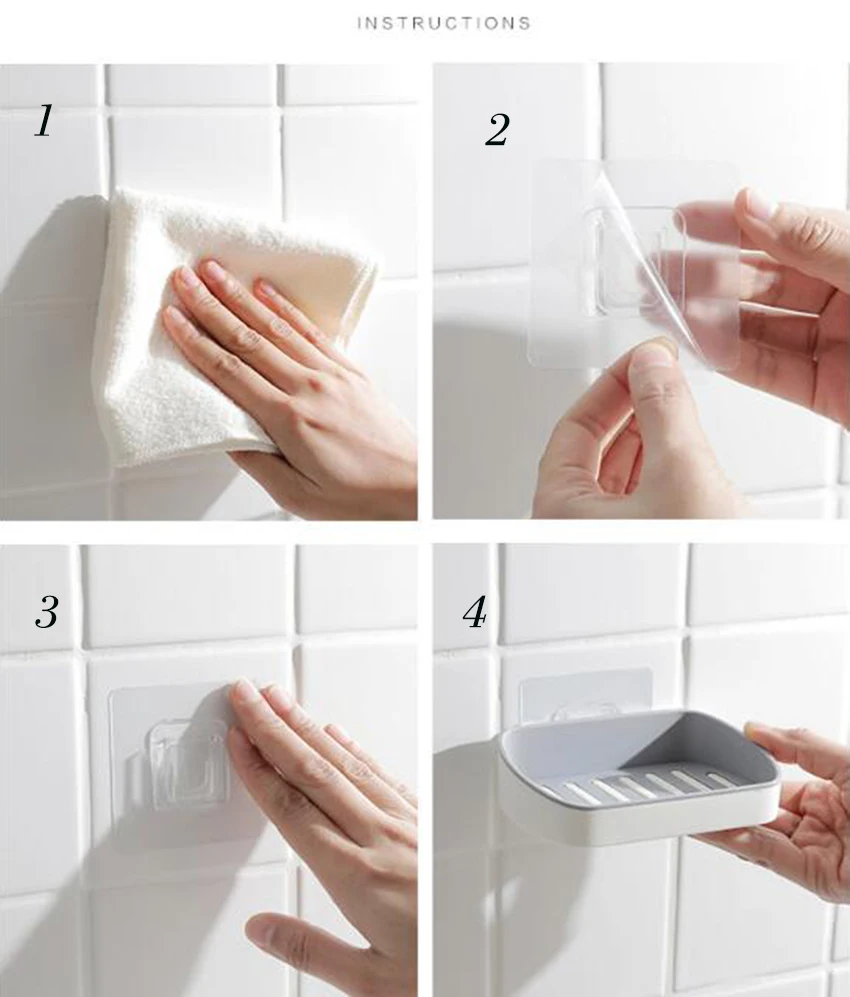 INSTRUCTIONS

1

2

3

4