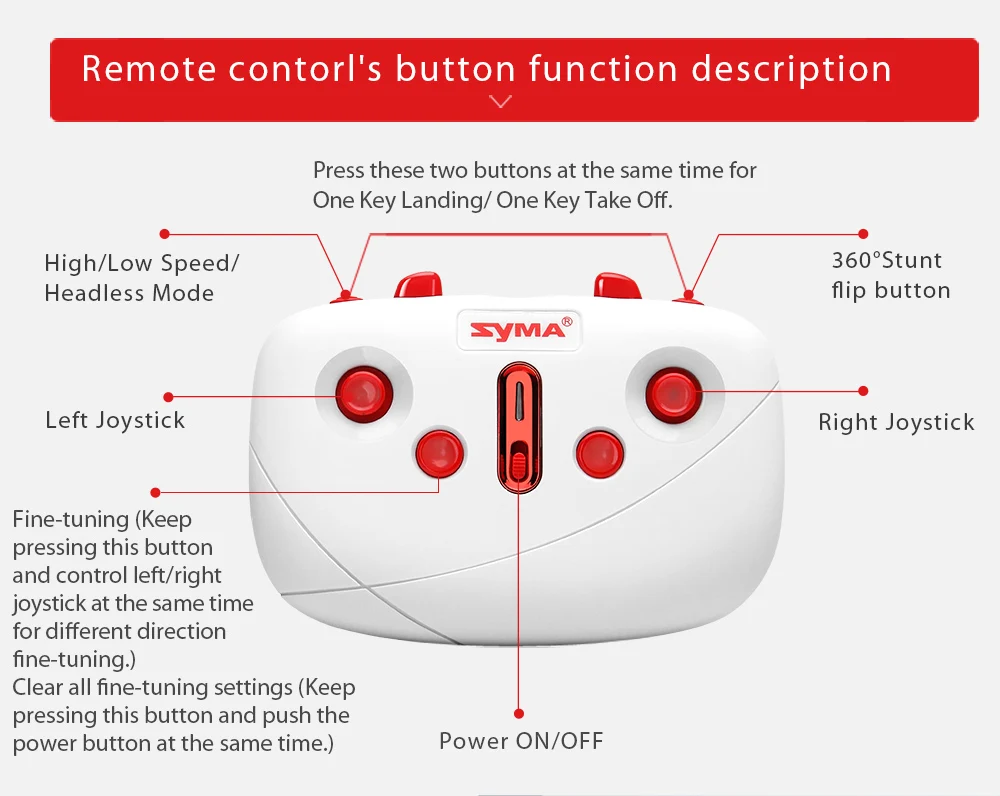 Remote contorl's button function description

Press these two buttons at the same time for One Key Landing/ One Key Take Off.

High/Low Speed/ Headless Mode

360°Stunt flip button

SYMA®

Left Joystick

Right Joystick

Fine-tuning (Keep pressing this button and control left/right joystick at the same time for different direction fine-tuning.)
Clear all fine-tuning settings (Keep pressing this button and push the power button at the same time.)

Power ON/OFF