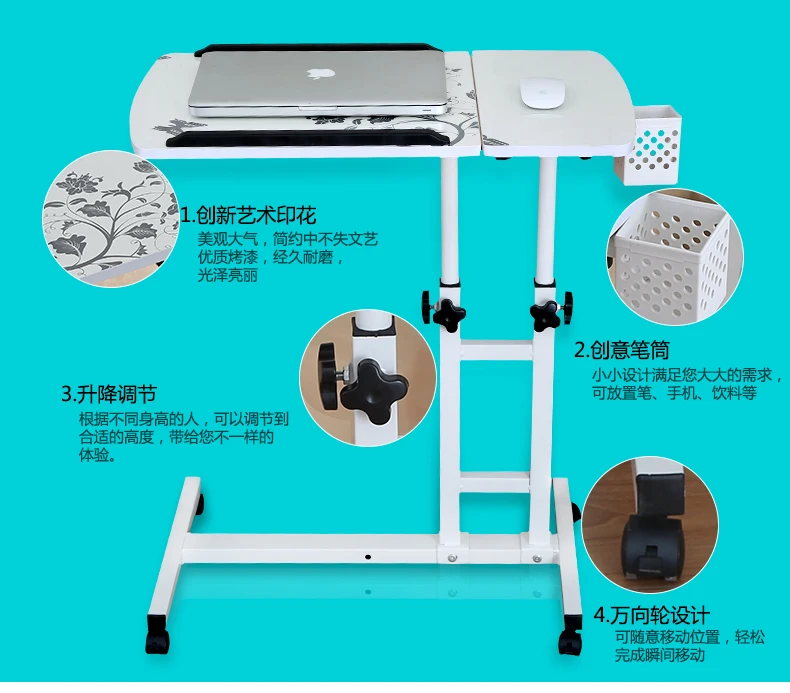 1.创新艺术印花
美观大气，简约中不失文艺
优质烤漆，经久耐磨，
光泽亮丽

2.创意笔筒
小小设计满足您大大的需求，
可放置笔、手机、饮料等

3.升降调节
根据不同身高的人，可以调节到
合适的高度，带给您不一样的
体验。

4.万向轮设计
可随意移动位置，轻松
完成瞬间移动