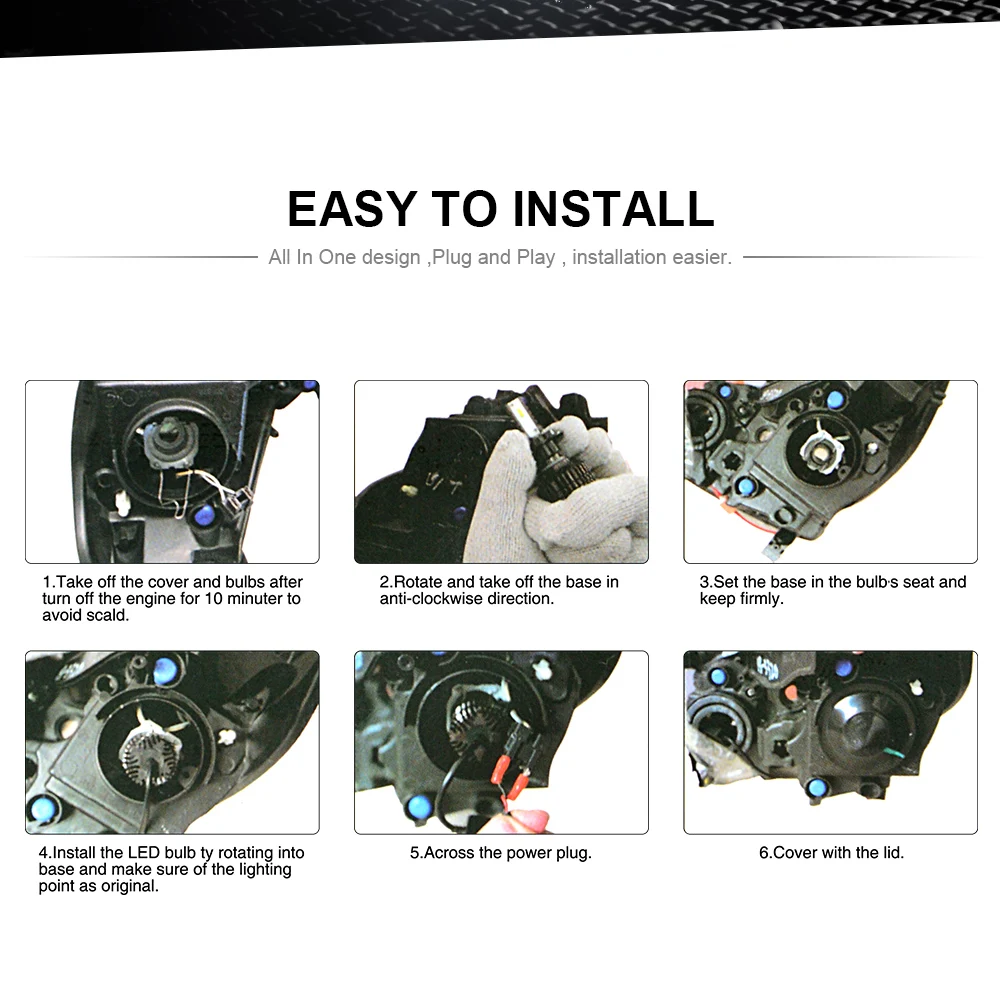 EASY TO INSTALL

All In One design ,Plug and Play , installation easier.

1.Take off the cover and bulbs after turn off the engine for 10 minuter to avoid scald.

2.Rotate and take off the base in anti-clockwise direction.

3.Set the base in the bulb's seat and keep firmly.

4.Install the LED bulb ty rotating into base and make sure of the lighting point as original.

5.Across the power plug.

6.Cover with the lid.