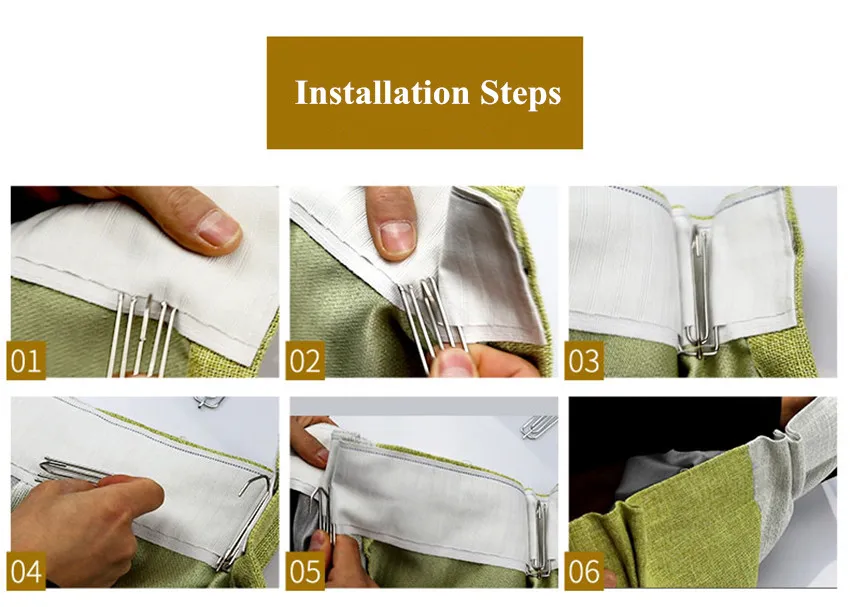 Installation Steps

01

02

03

04

05

06