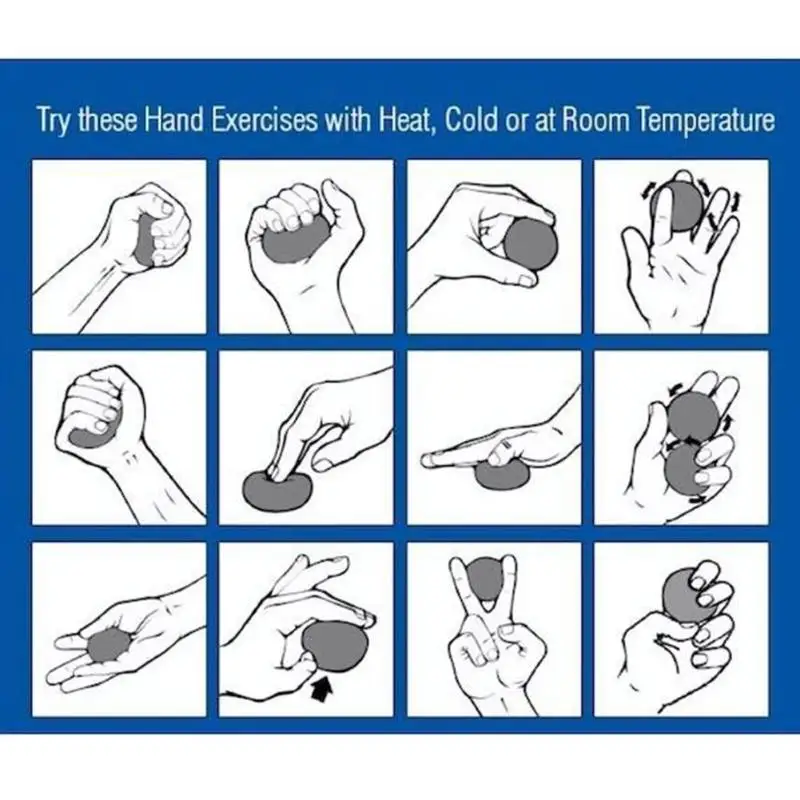 Try these Hand Exercises with Heat, Cold or at Room Temperature