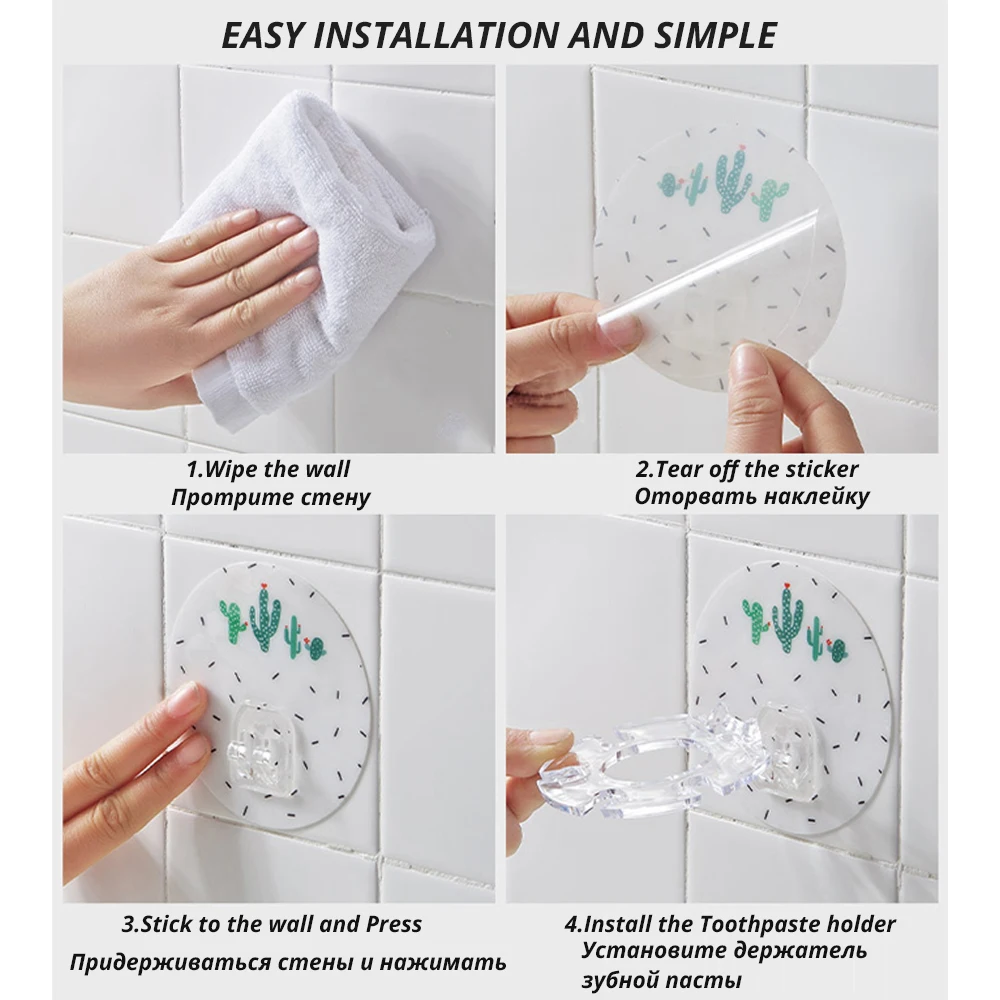 EASY INSTALLATION AND SIMPLE

1.Wipe the wall
Протрите стену

2.Tear off the sticker
Оторвать наклейку

3.Stick to the wall and Press
Придерживаться стены и нажимать

4.Install the Toothpaste holder
Установите держатель зубной пасты