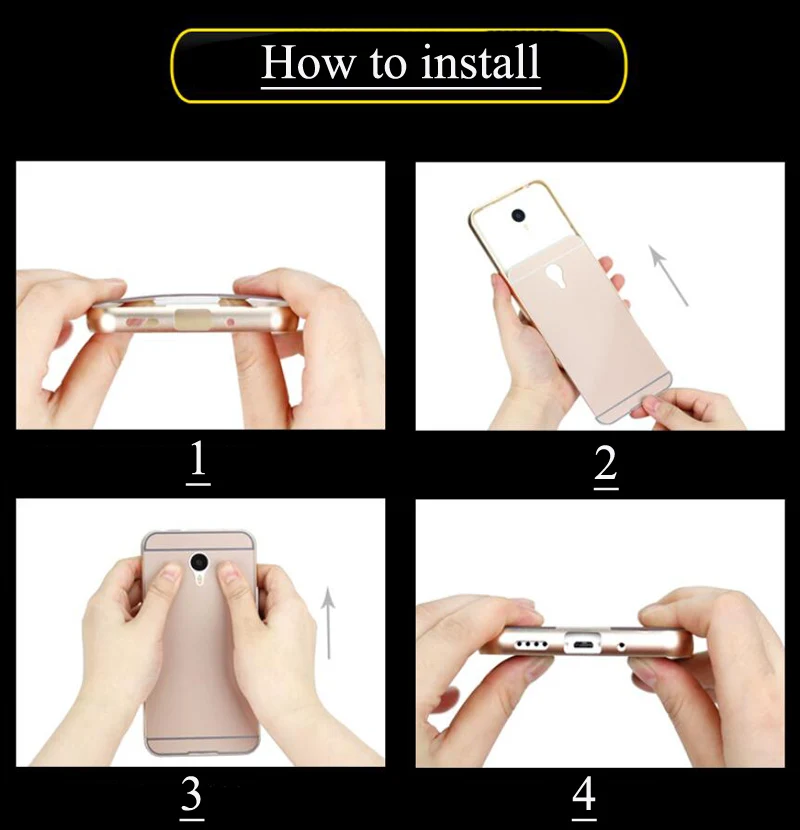 How to install

1

2

3

4